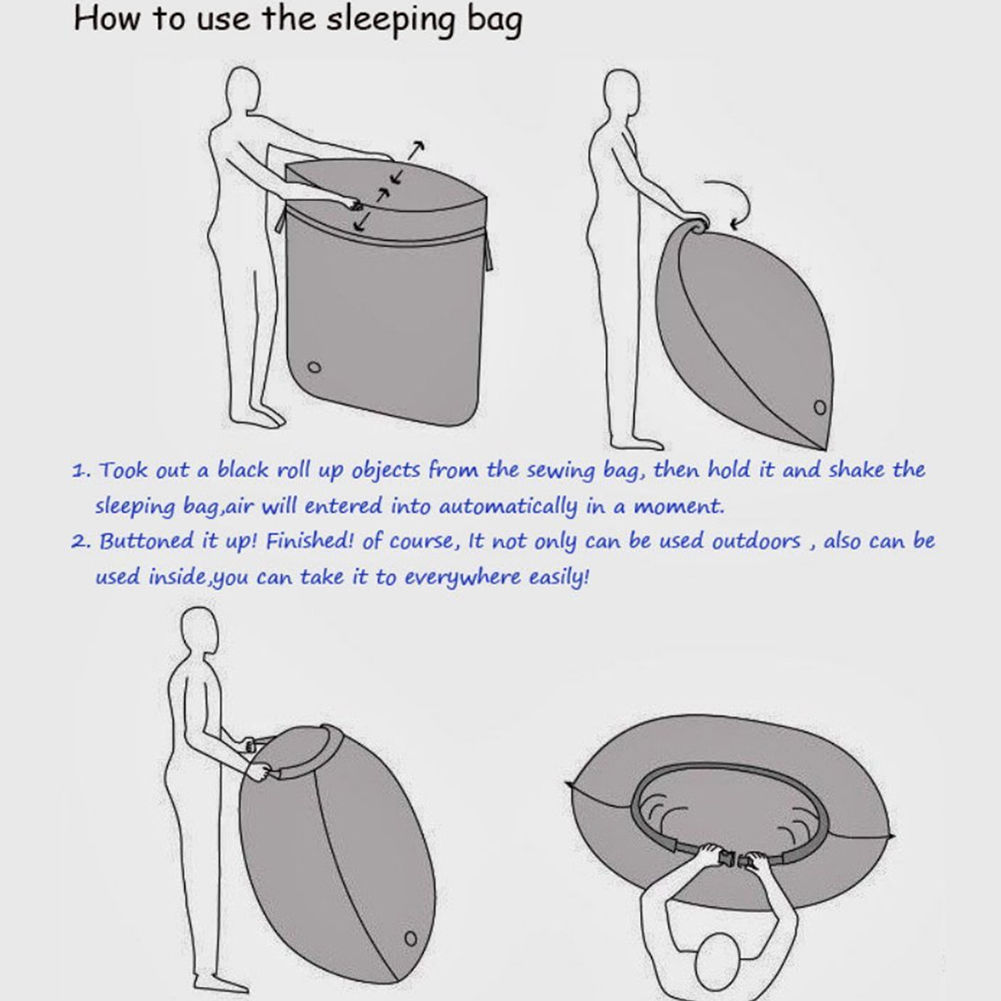 How to use the sleeping bag

1. Took out a black roll up objects from the sewing bag, then hold it and shake the sleeping bag,air will entered into automatically in a moment.
2. Buttoned it up! Finished! of course, It not only can be used outdoors , also can be used inside,you can take it to everywhere easily!