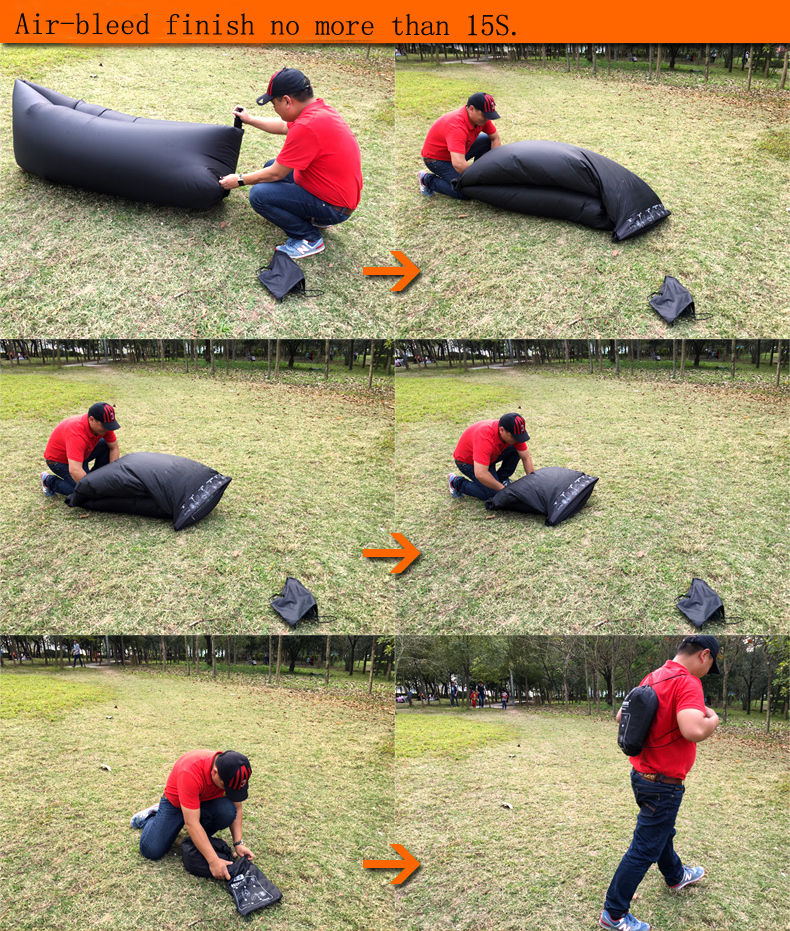 Air-bleed finish no more than 15S.