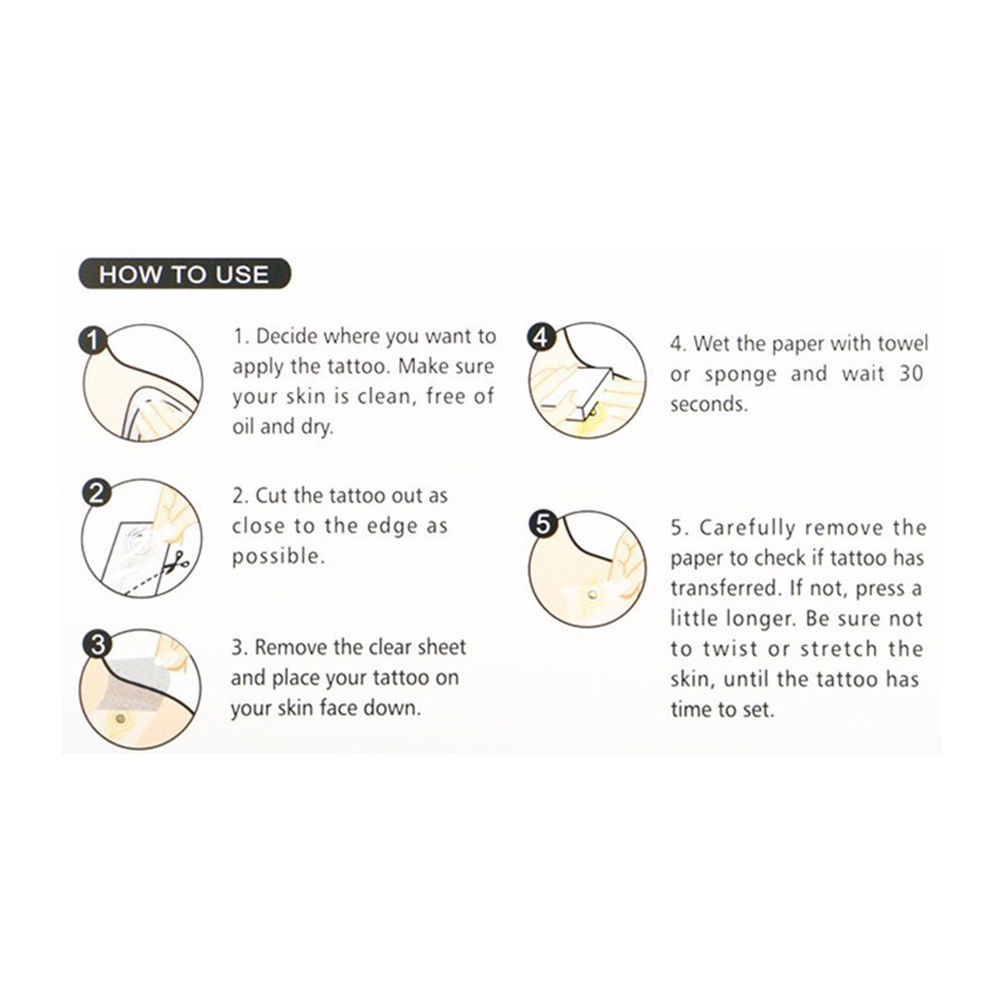 HOW TO USE

1

1. Decide where you want to apply the tattoo. Make sure your skin is clean, free of oil and dry.

2

2. Cut the tattoo out as close to the edge as possible.

3

3. Remove the clear sheet and place your tattoo on your skin face down.

4

4. Wet the paper with towel or sponge and wait 30 seconds.

5

5. Carefully remove the paper to check if tattoo has transferred. If not, press a little longer. Be sure not to twist or stretch the skin, until the tattoo has time to set.