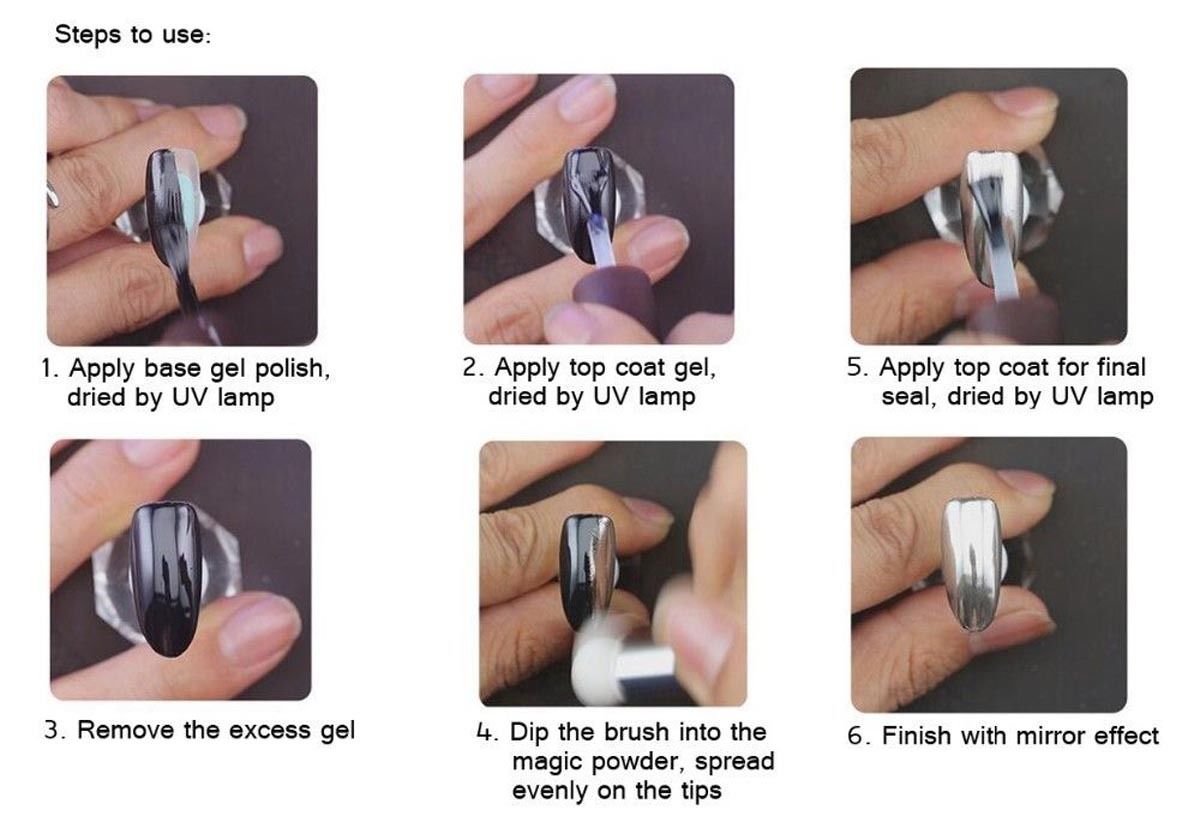 Steps to use:

1. Apply base gel polish, dried by UV lamp

2. Apply top coat gel, dried by UV lamp

5. Apply top coat for final seal, dried by UV lamp

3. Remove the excess gel

4. Dip the brush into the magic powder, spread evenly on the tips

6. Finish with mirror effect