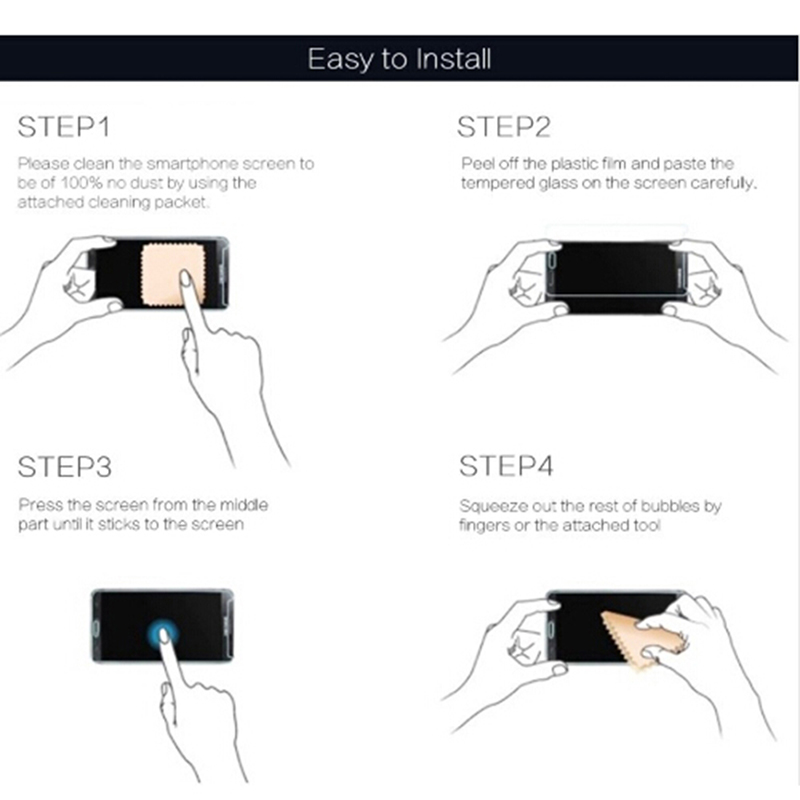 Easy to Install

STEP1

Please clean the smartphone screen to be of 100% no dust by using the attached cleaning packet.

STEP2

Peel off the plastic film and paste the tempered glass on the screen carefully.

STEP3

Press the screen from the middle part until it sticks to the screen

STEP4

Squeeze out the rest of bubbles by fingers or the attached tool