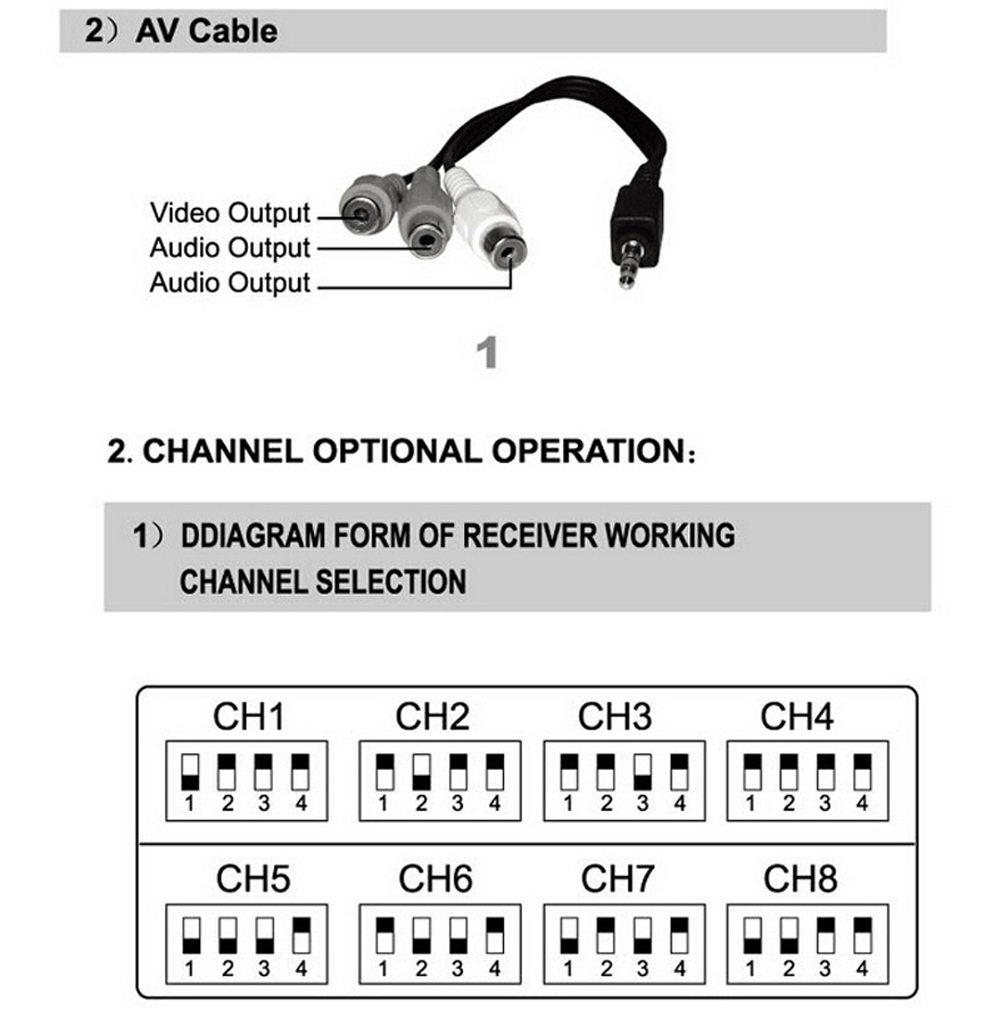 2）AV Cable

Video Output
Audio Output
Audio Output

1

2. CHANNEL OPTIONAL OPERATION：

1）DDIAGRAM FORM OF RECEIVER WORKING CHANNEL SELECTION

CH1
1 2 3 4
CH2
1 2 3 4
CH3
1 2 3 4
CH4
1 2 3 4
CH5
1 2 3 4
CH6
1 2 3 4
CH7
1 2 3 4
CH8
1 2 3 4