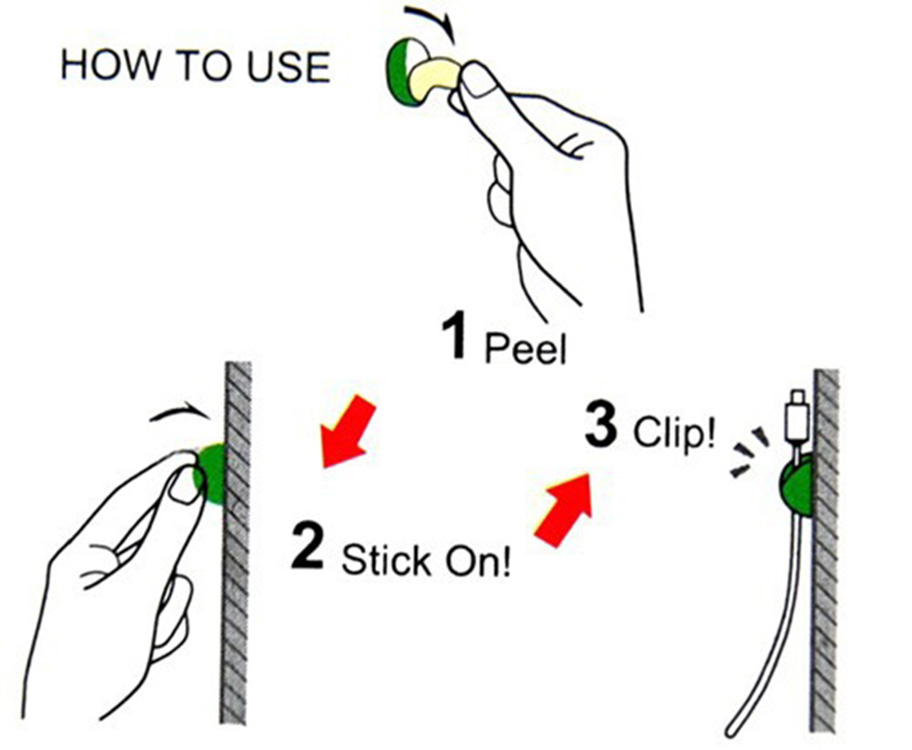 HOW TO USE

1 Peel

2 Stick On!

3 Clip!