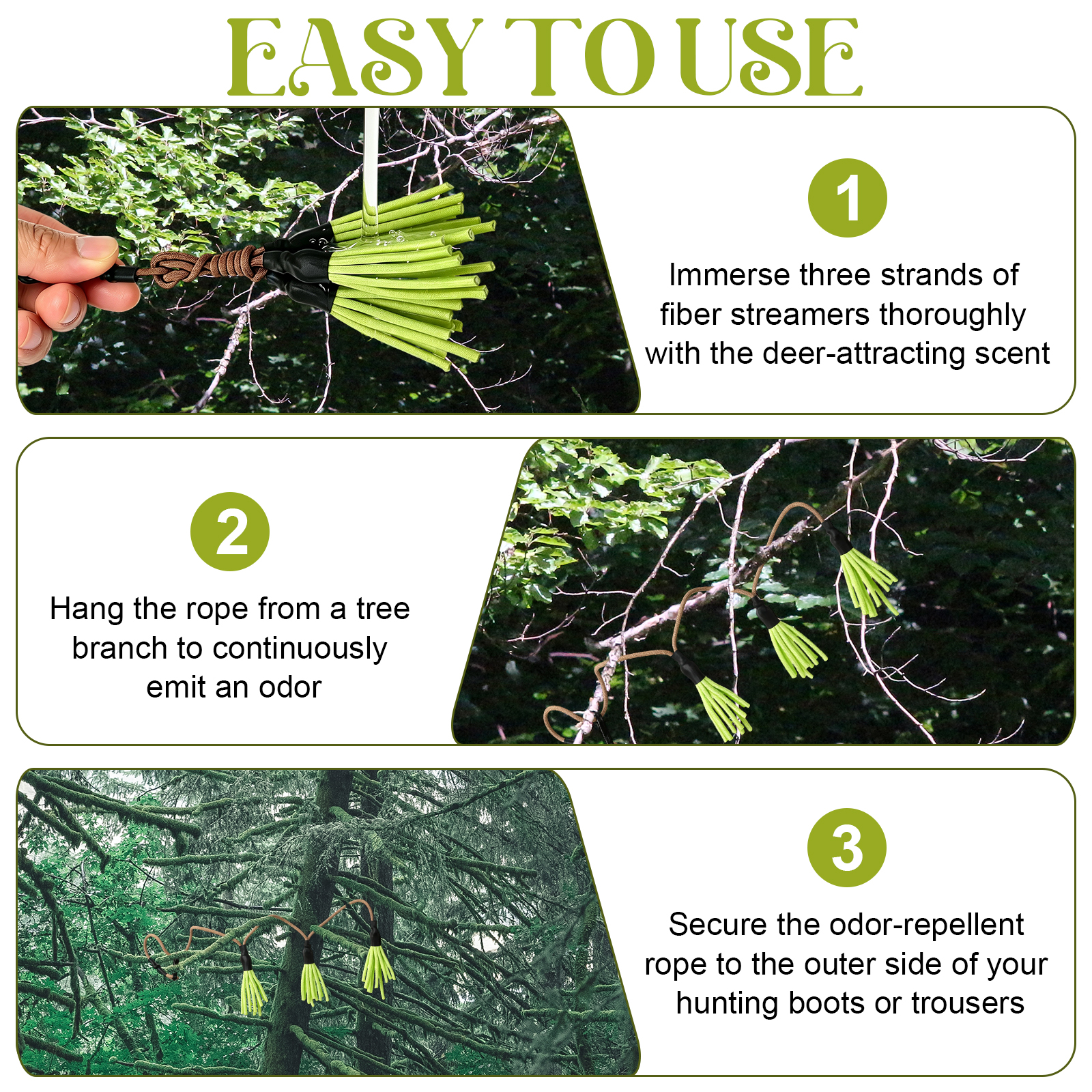 EASY TO USE

1

Immerse three strands of fiber streamers thoroughly with the deer-attracting scent

2

Hang the rope from a tree branch to continuously emit an odor

3

Secure the odor-repellent rope to the outer side of your hunting boots or trousers