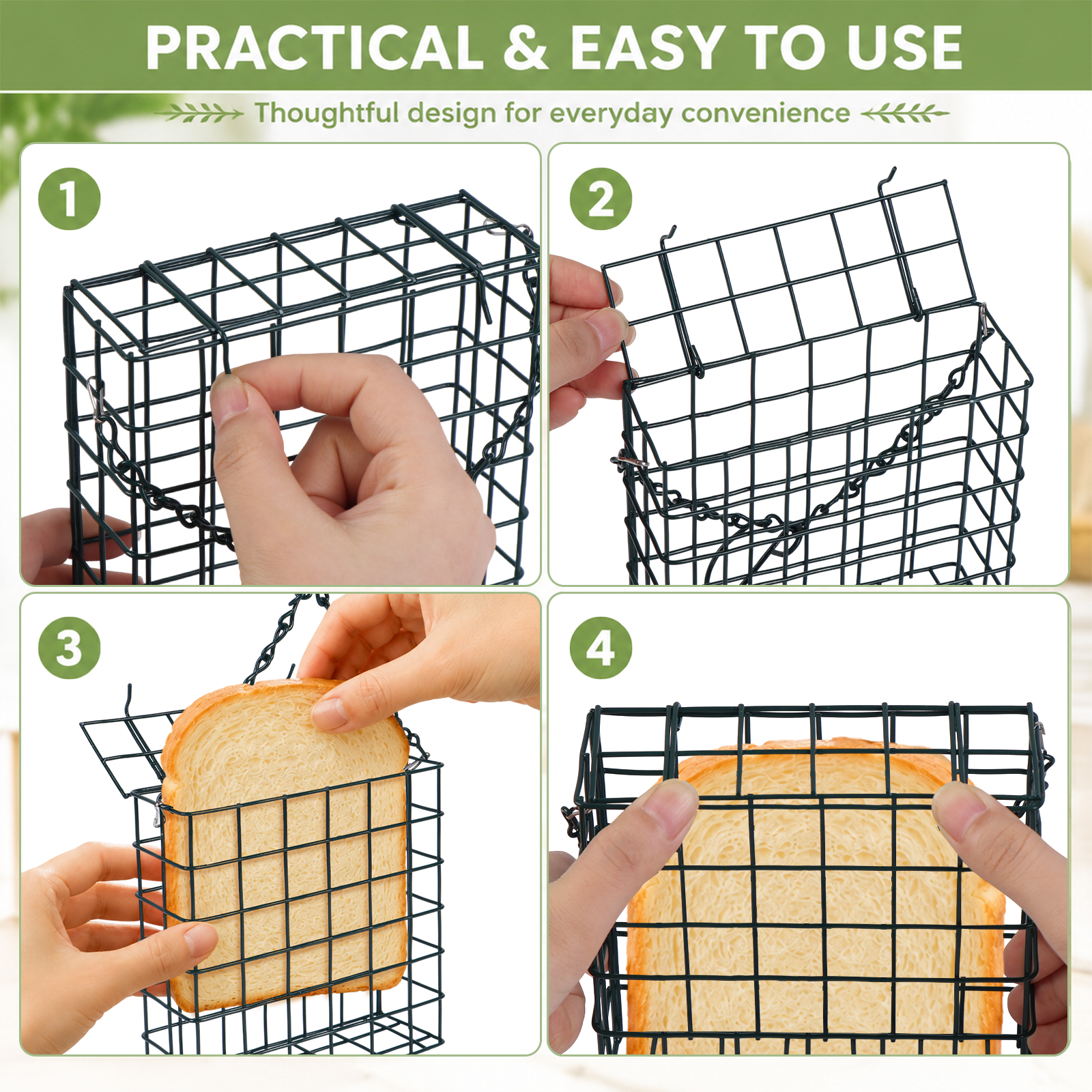 PRACTICAL & EASY TO USE

Thoughtful design for everyday convenience

1

2

3

4