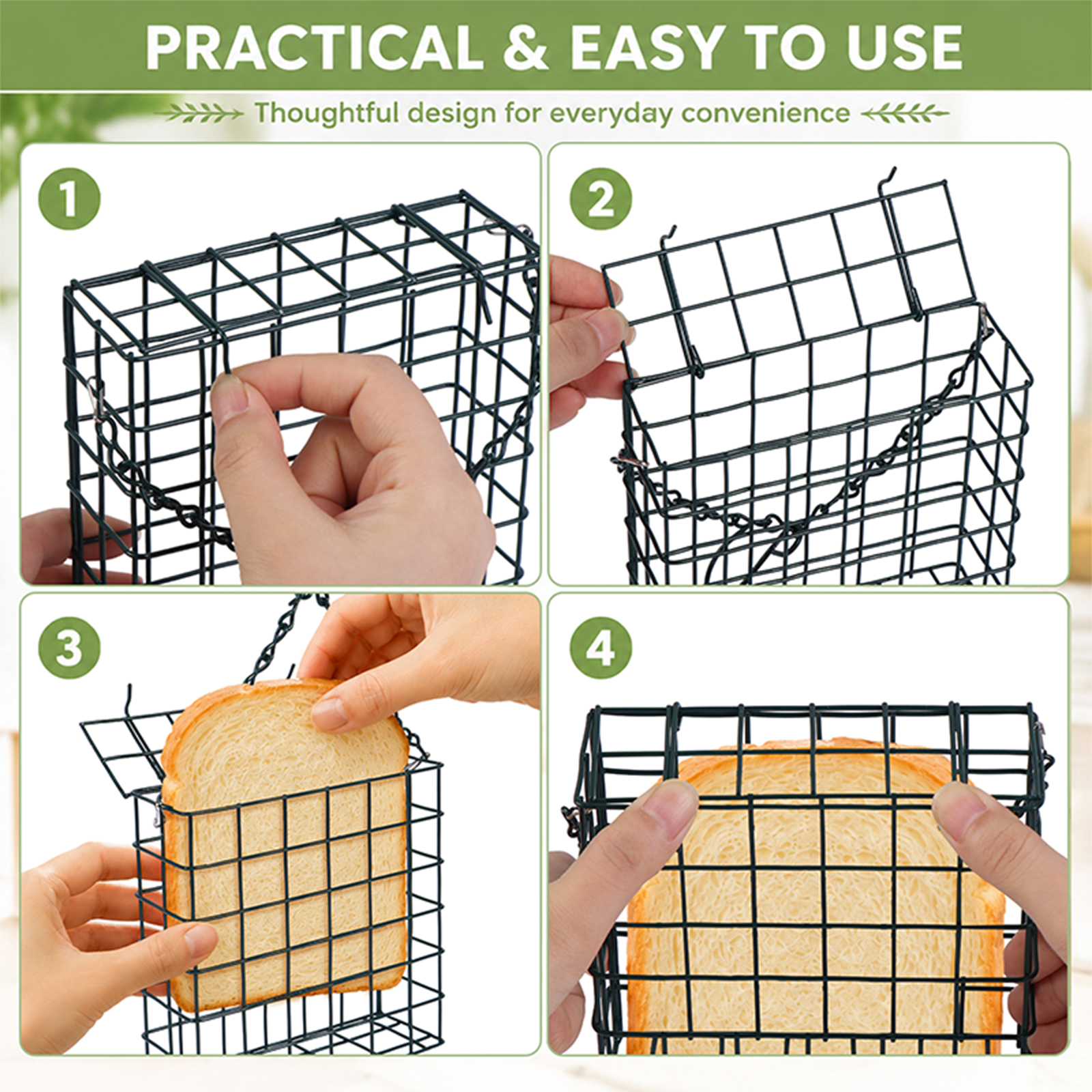 PRACTICAL & EASY TO USE

Thoughtful design for everyday convenience

1

2

3

4