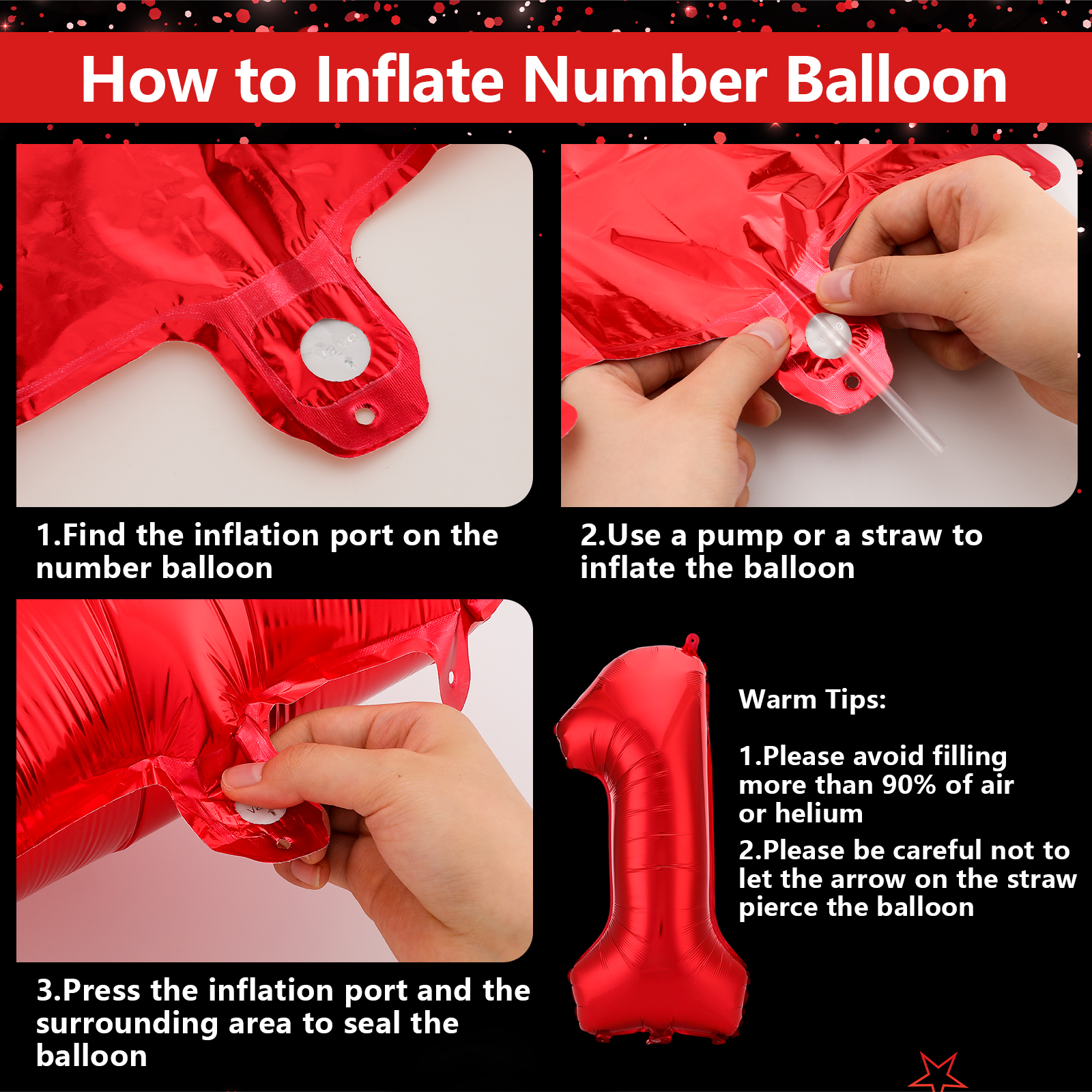 How to Inflate Number Balloon

1.Find the inflation port on the number balloon

2.Use a pump or a straw to inflate the balloon

3.Press the inflation port and the surrounding area to seal the balloon

Warm Tips:

1.Please avoid filling more than 90% of air or helium

2.Please be careful not to let the arrow on the straw pierce the balloon