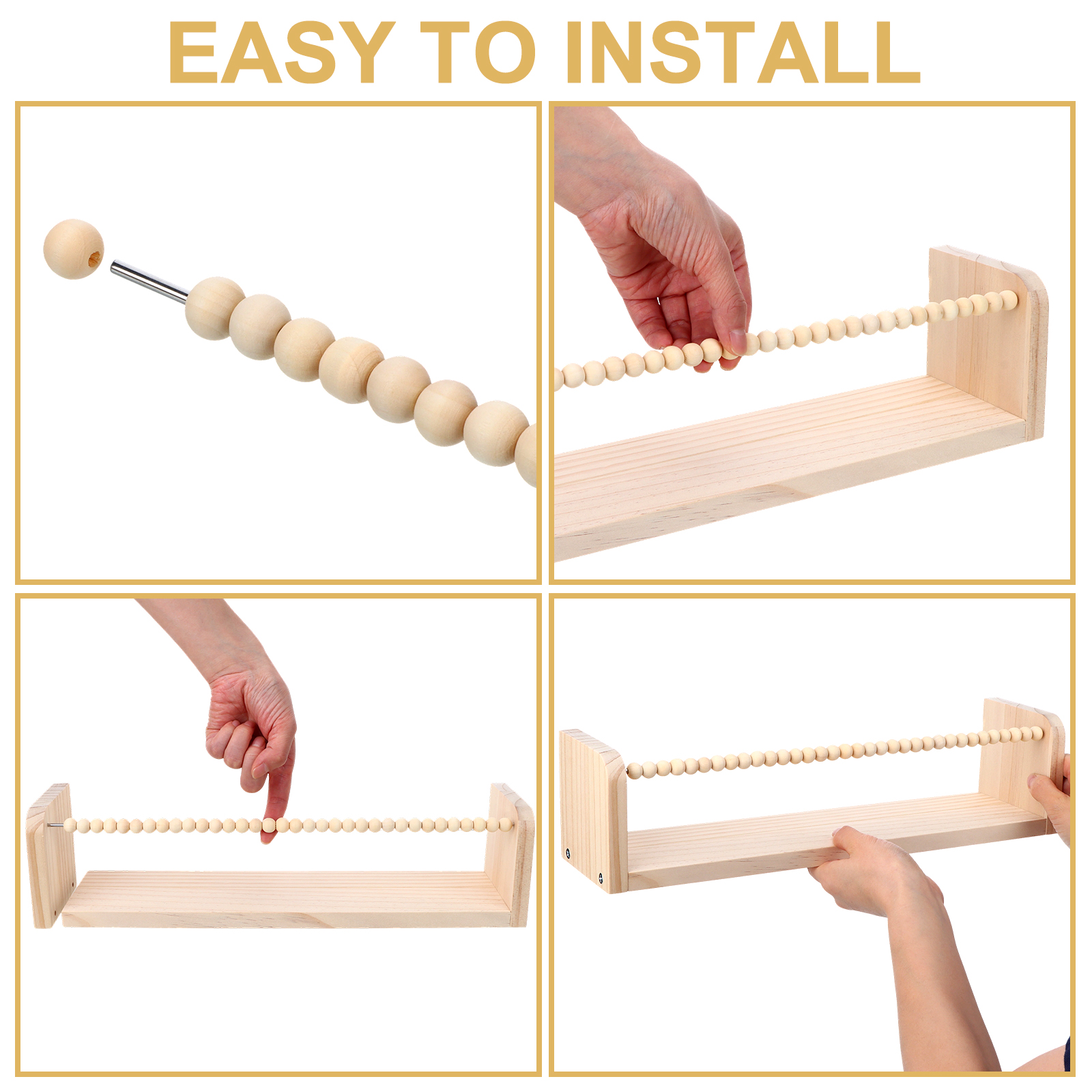 EASY TO INSTALL