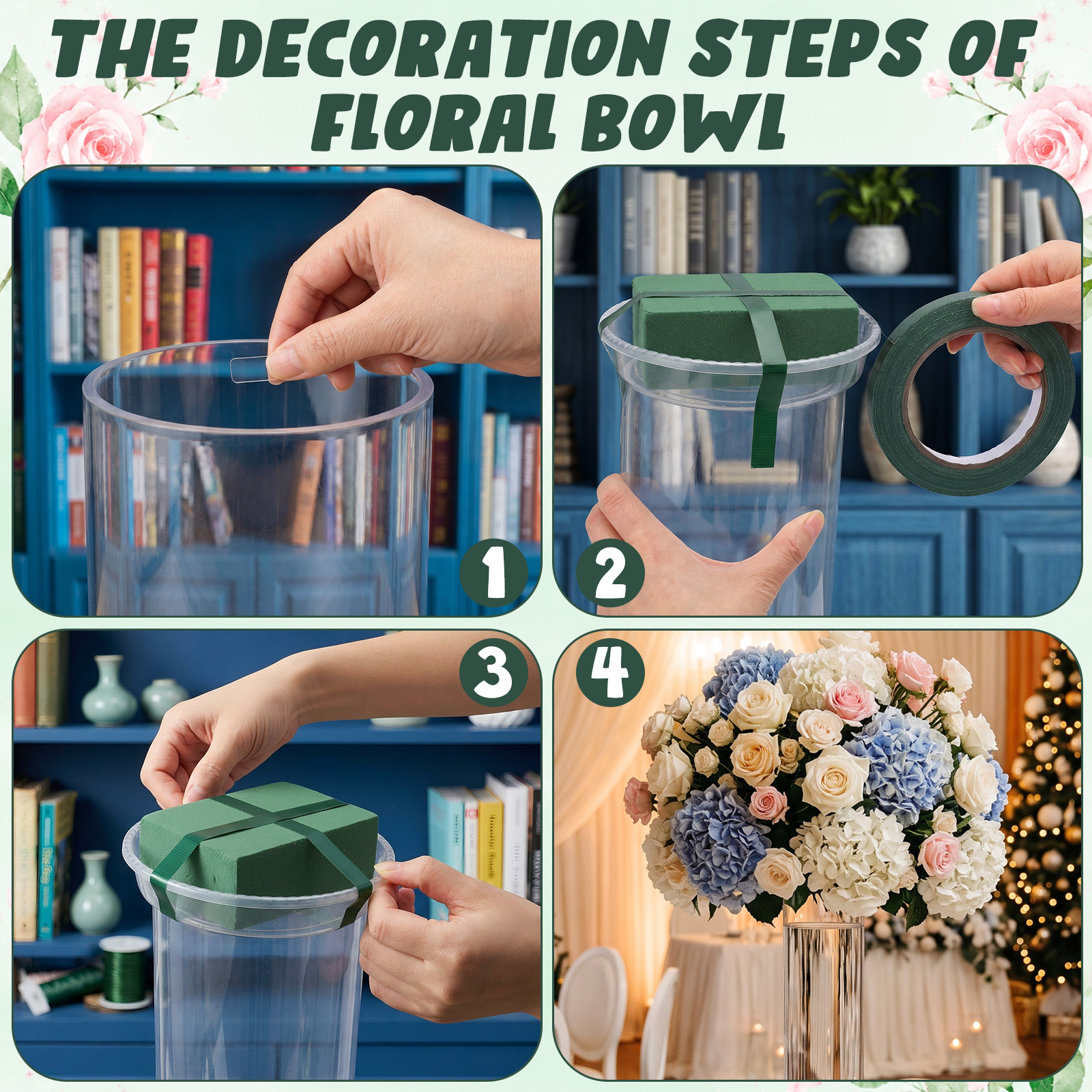 THE DECORATION STEPS OF FLORAL BOWL

1

2

3

4