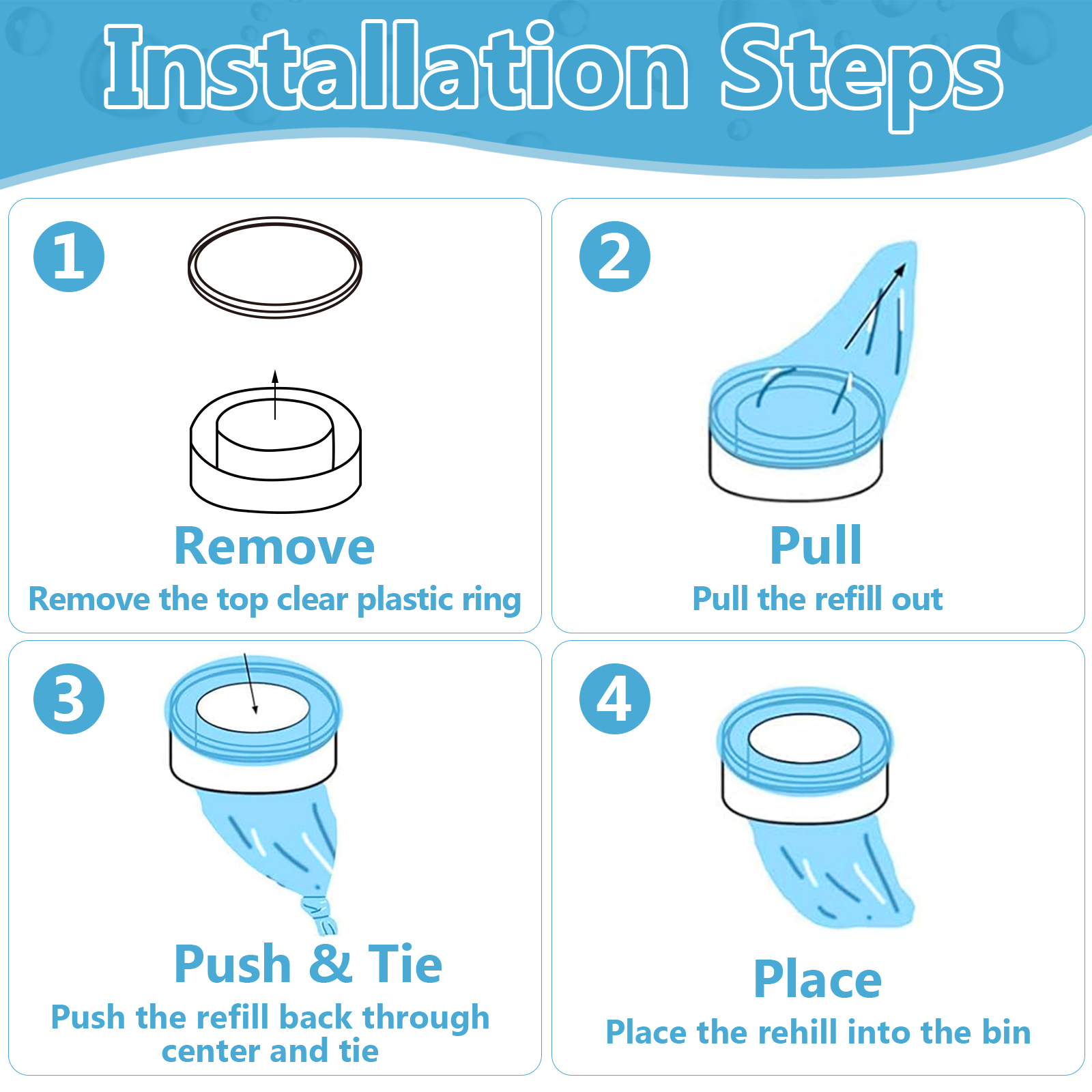 Installation Steps

1

Remove

Remove the top clear plastic ring

2

Pull

Pull the refill out

3

Push & Tie

Push the refill back through center and tie

4

Place

Place the rehill into the bin