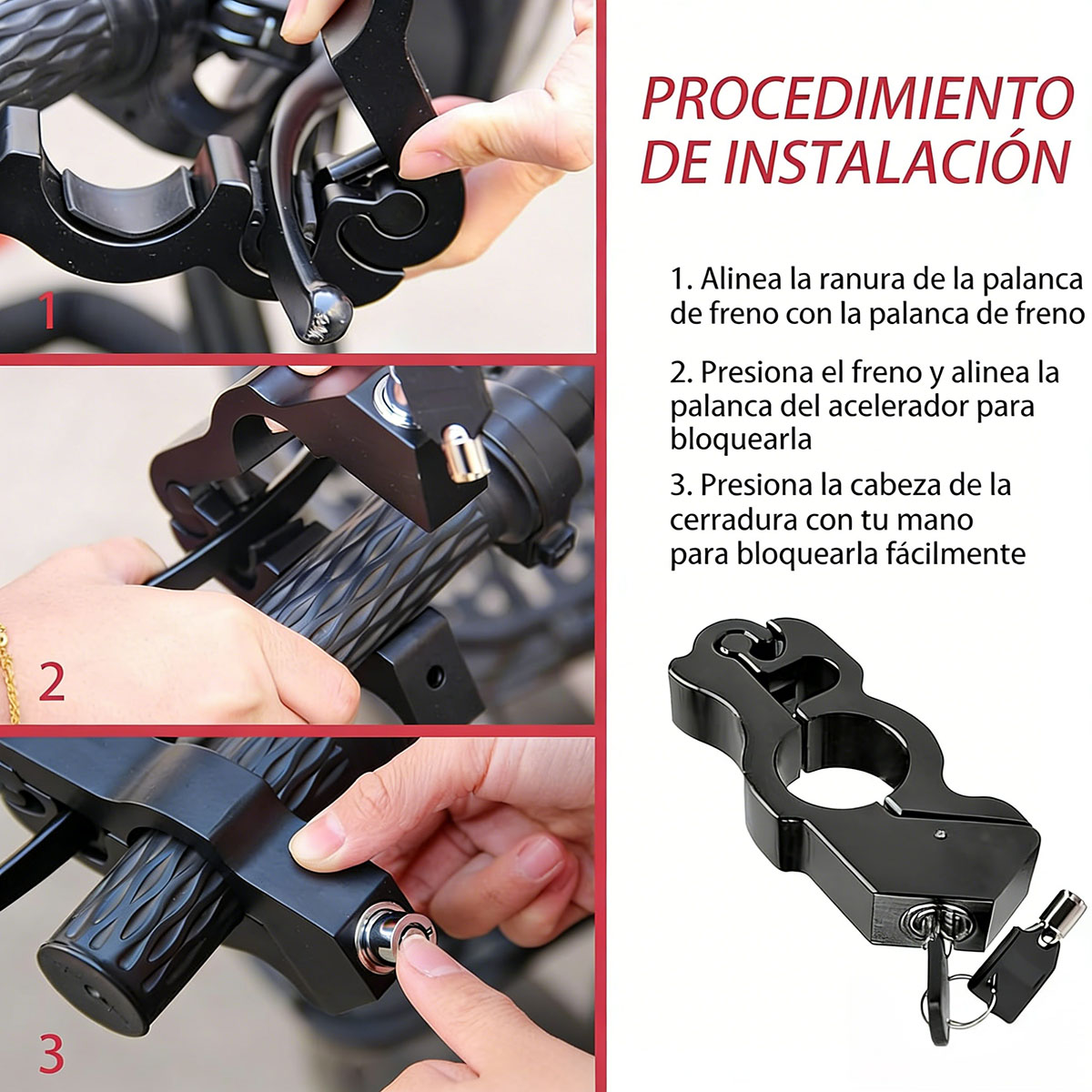 1

2

3

PROCEDIMIENTO DE INSTALACIÓN

1. Alinea la ranura de la palanca de freno con la palanca de freno

2. Presiona el freno y alinea la palanca del acelerador para bloquearla

3. Presiona la cabeza de la cerradura con tu mano para bloquearla fácilmente