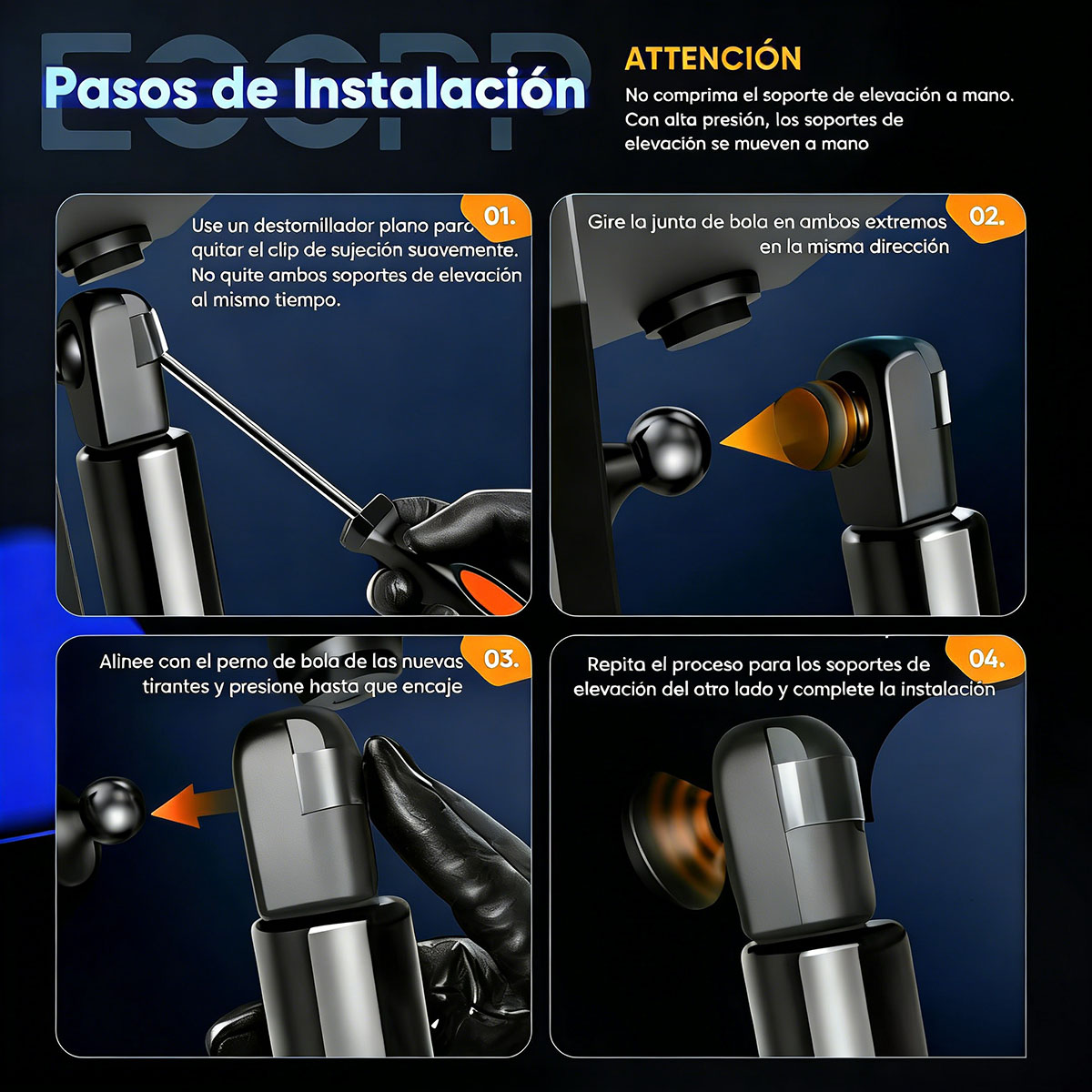 ECCPP

Pasos de Instalación

ATTENCIÓN
No comprima el soporte de elevación a mano. Con alta presión, los soportes de elevación se mueven a mano

01.
Use un destornillador plano para quitar el clip de sujeción suavemente. No quite ambos soportes de elevación al mismo tiempo.

02.
Gire la junta de bola en ambos extremos en la misma dirección

03.
Alinee con el perno de bola de las nuevas tirantes y presione hasta que encaje

04.
Repita el proceso para los soportes de elevación del otro lado y complete la instalación