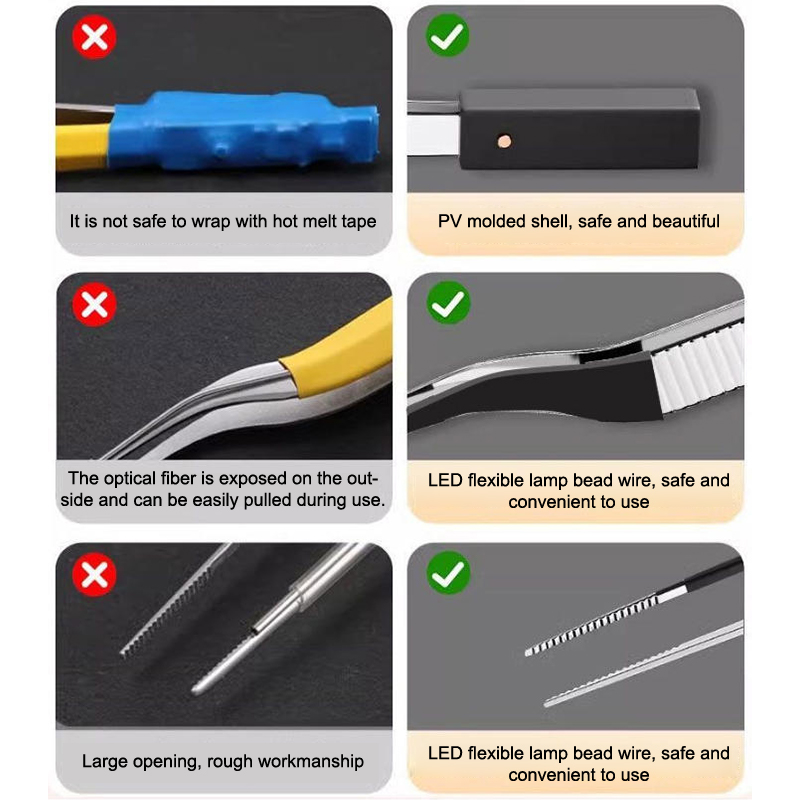 It is not safe to wrap with hot melt tape

PV molded shell, safe and beautiful

The optical fiber is exposed on the outside and can be easily pulled during use.

LED flexible lamp bead wire, safe and convenient to use

Large opening, rough workmanship

LED flexible lamp bead wire, safe and convenient to use