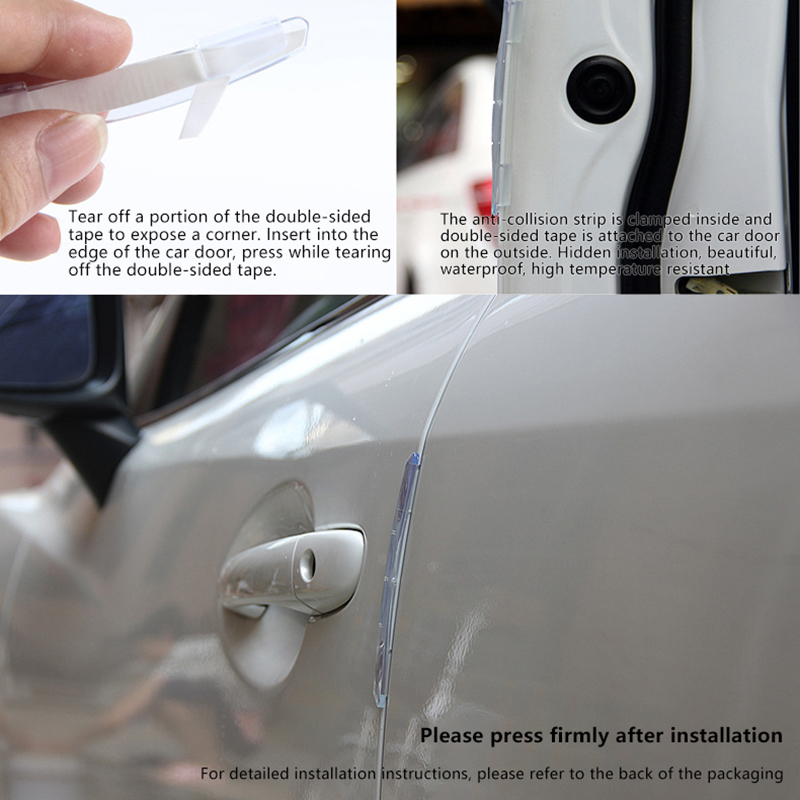 Tear off a portion of the double-sided tape to expose a corner. Insert into the edge of the car door, press while tearing off the double-sided tape.

The anti-collision strip is clamped inside and double-sided tape is attached to the car door on the outside. Hidden installation, beautiful, waterproof, high temperature resistant

Please press firmly after installation

For detailed installation instructions, please refer to the back of the packaging