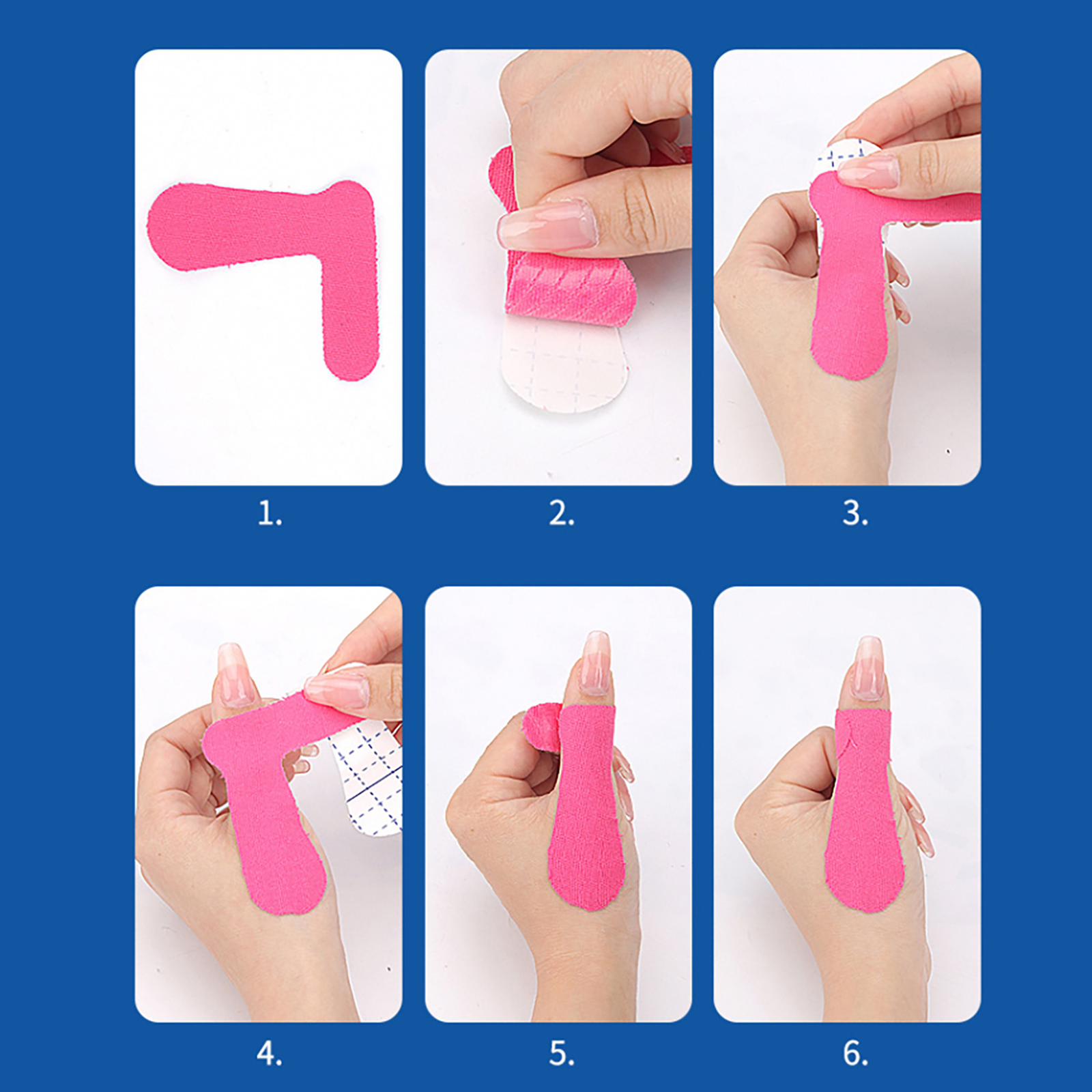 1.

2.

3.

4.

5.

6.