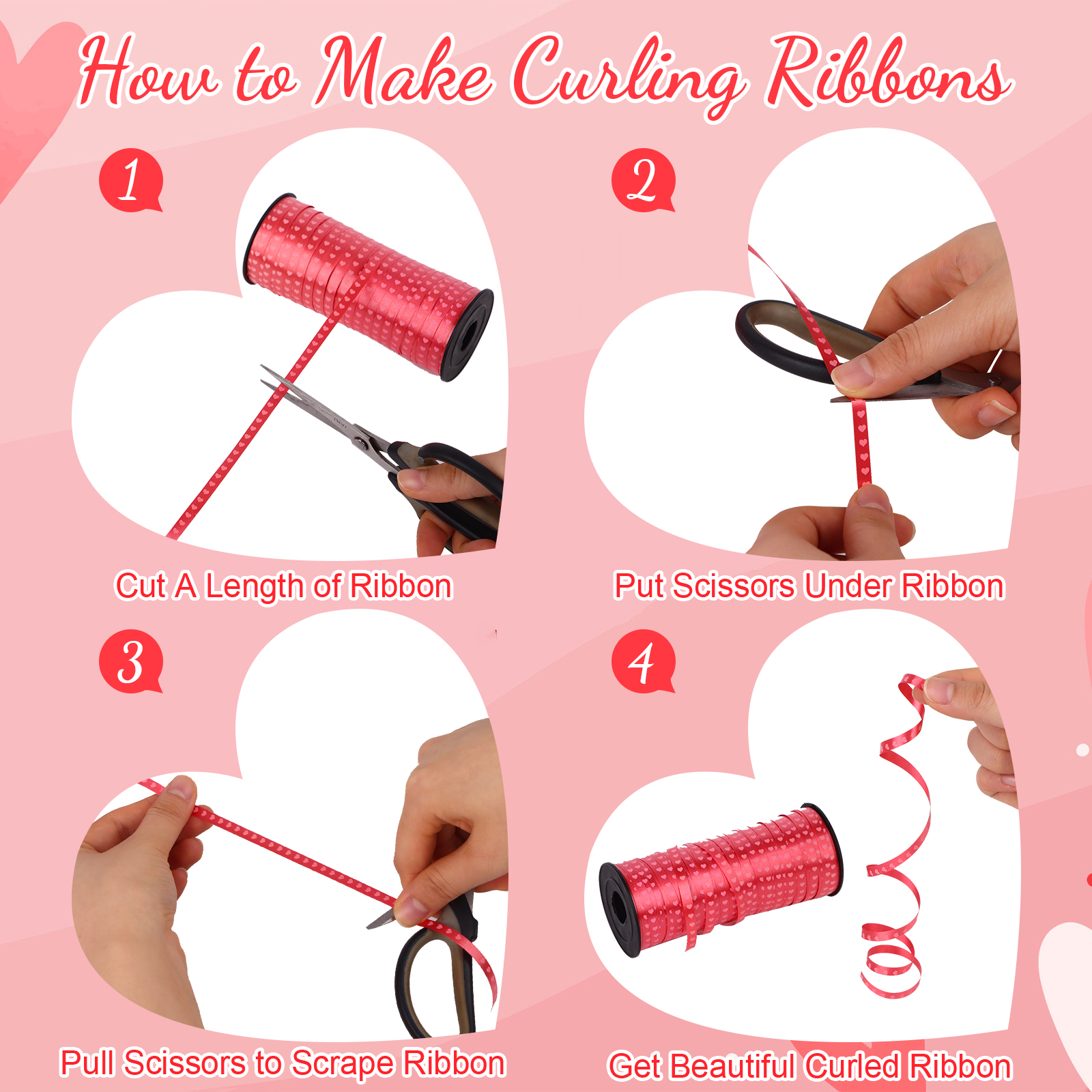 How to Make Curling Ribbons

1

Cut A Length of Ribbon

2

Put Scissors Under Ribbon

3

Pull Scissors to Scrape Ribbon

4

Get Beautiful Curled Ribbon