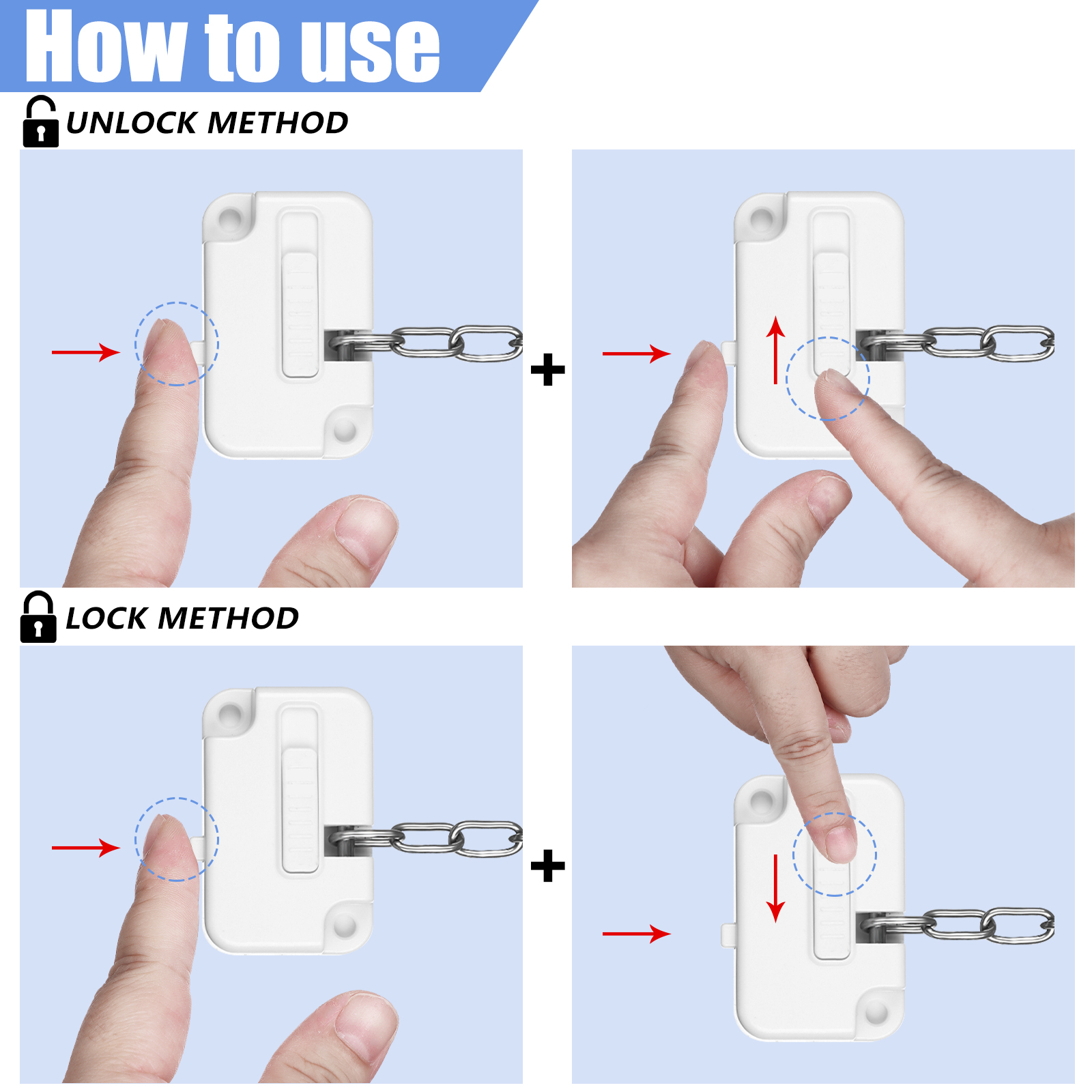 How to use

UNLOCK METHOD

+

LOCK METHOD

+