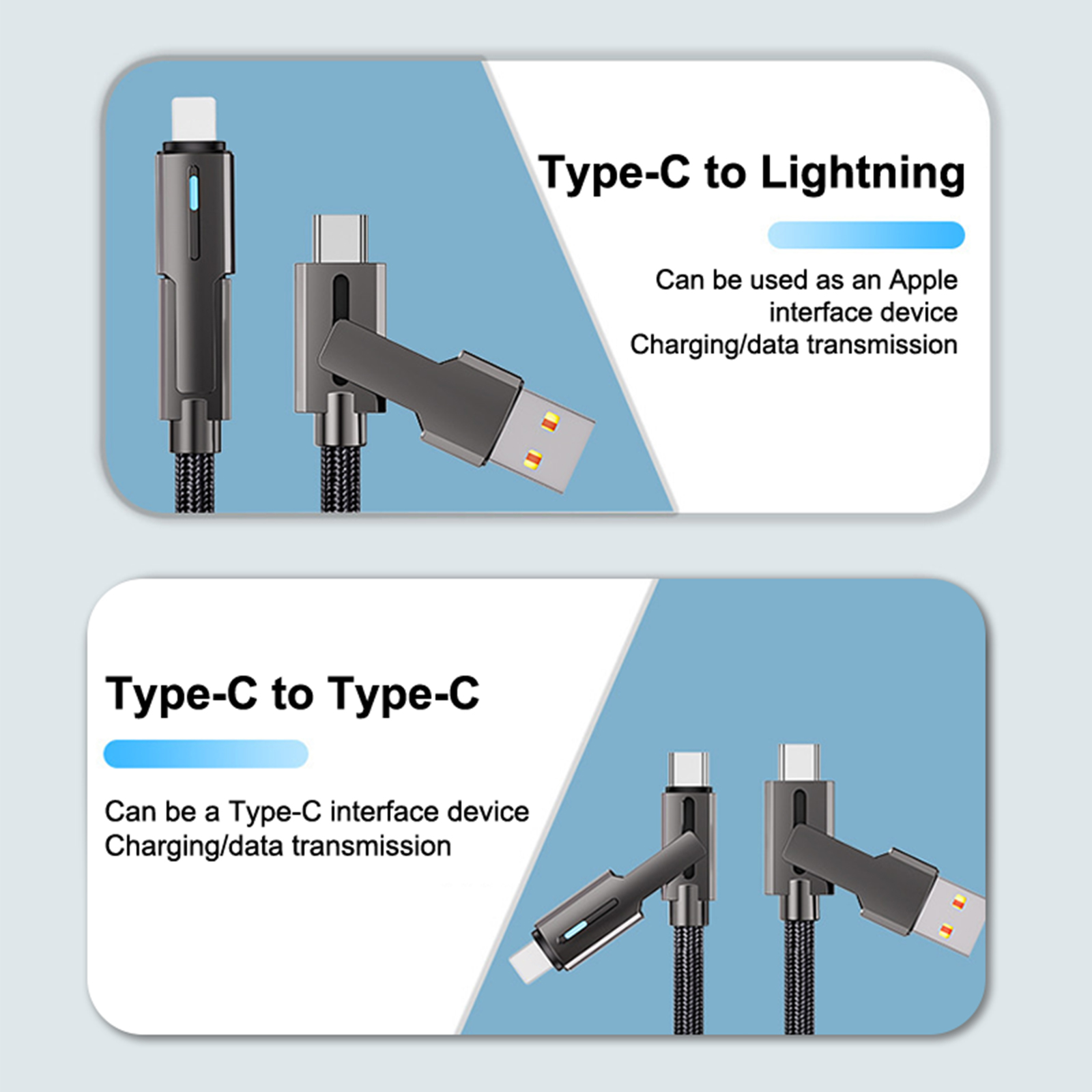 Type-C to Lightning

Can be used as an Apple interface device
Charging/data transmission

Type-C to Type-C

Can be a Type-C interface device
Charging/data transmission