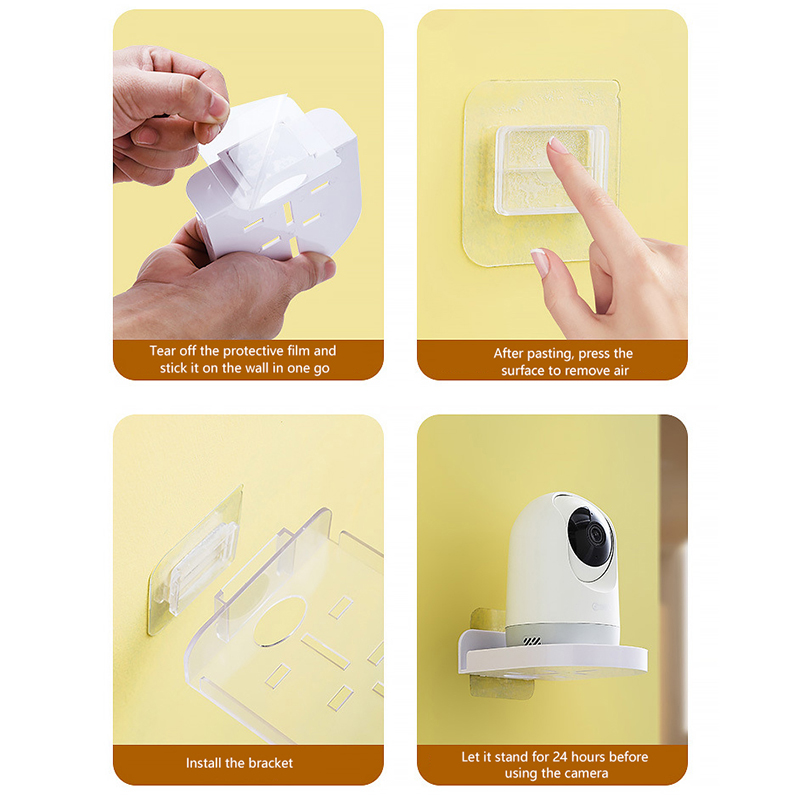 Tear off the protective film and stick it on the wall in one go

After pasting, press the surface to remove air

Install the bracket

Let it stand for 24 hours before using the camera