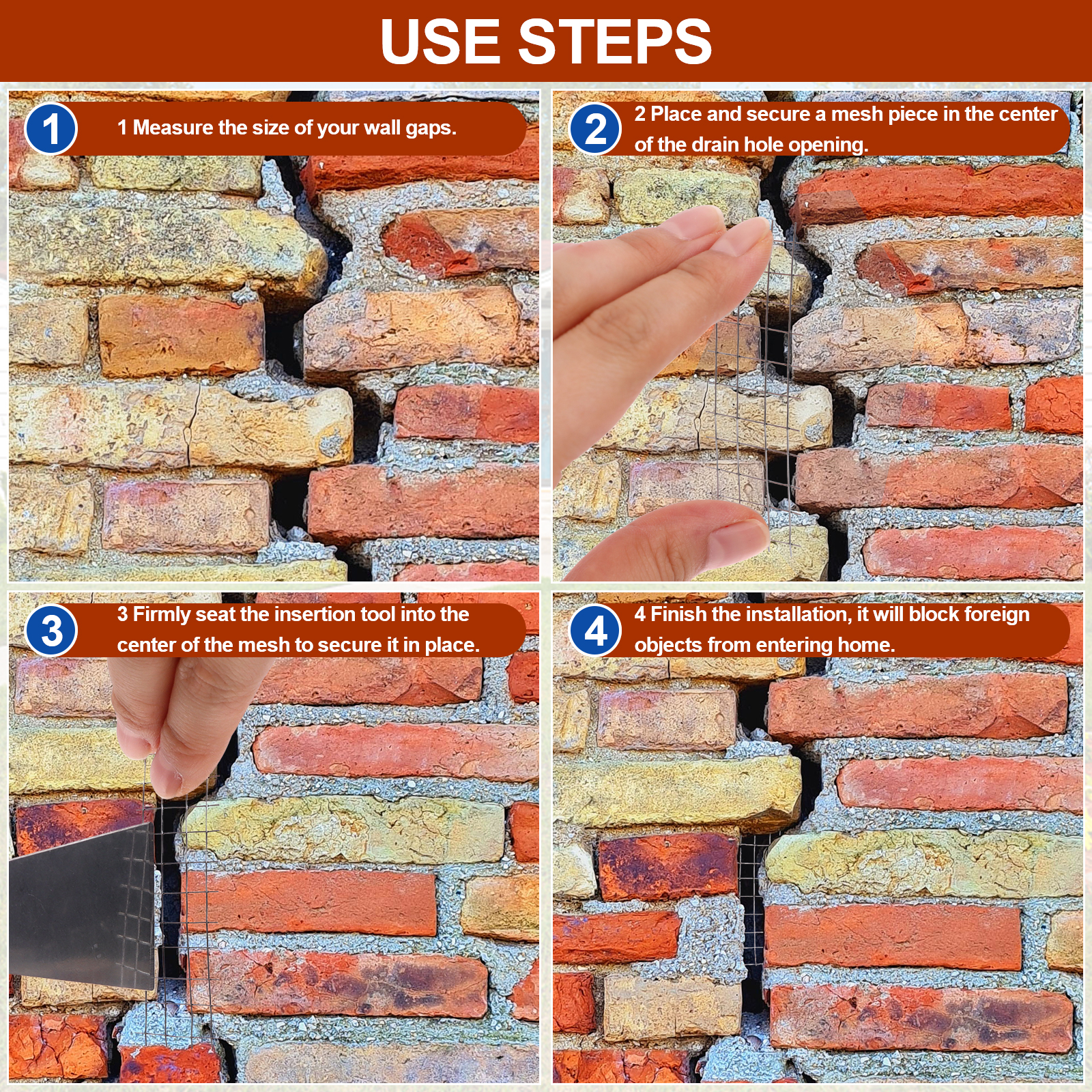 USE STEPS

1

1 Measure the size of your wall gaps.

2

2 Place and secure a mesh piece in the center of the drain hole opening.

3

3 Firmly seat the insertion tool into the center of the mesh to secure it in place.

4

4 Finish the installation, it will block foreign objects from entering home.