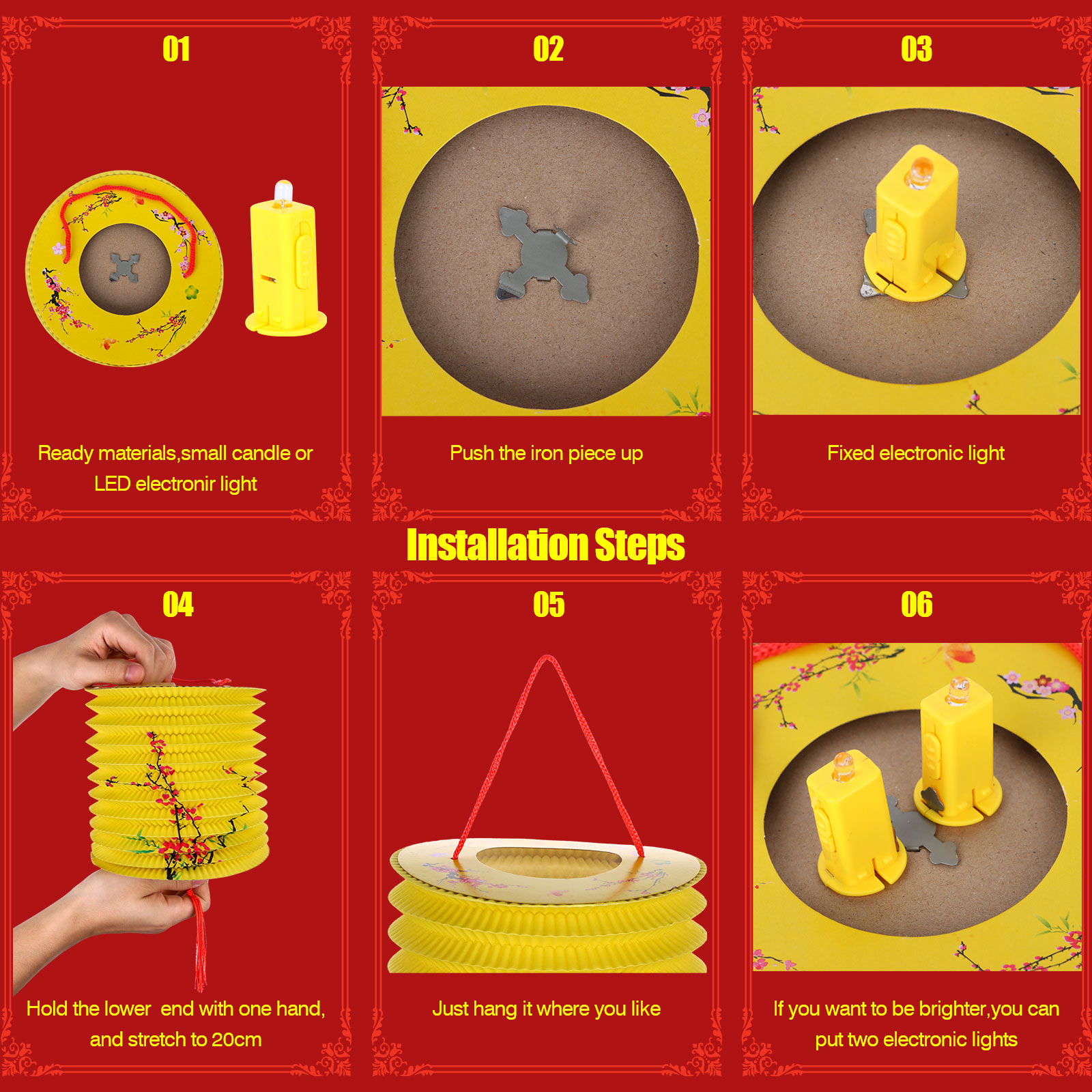 01

Ready materials,small candle or LED electronir light

02

Push the iron piece up

03

Fixed electronic light

Installation Steps

04

Hold the lower  end with one hand, and stretch to 20cm

05

Just hang it where you like

06

If you want to be brighter,you can put two electronic lights