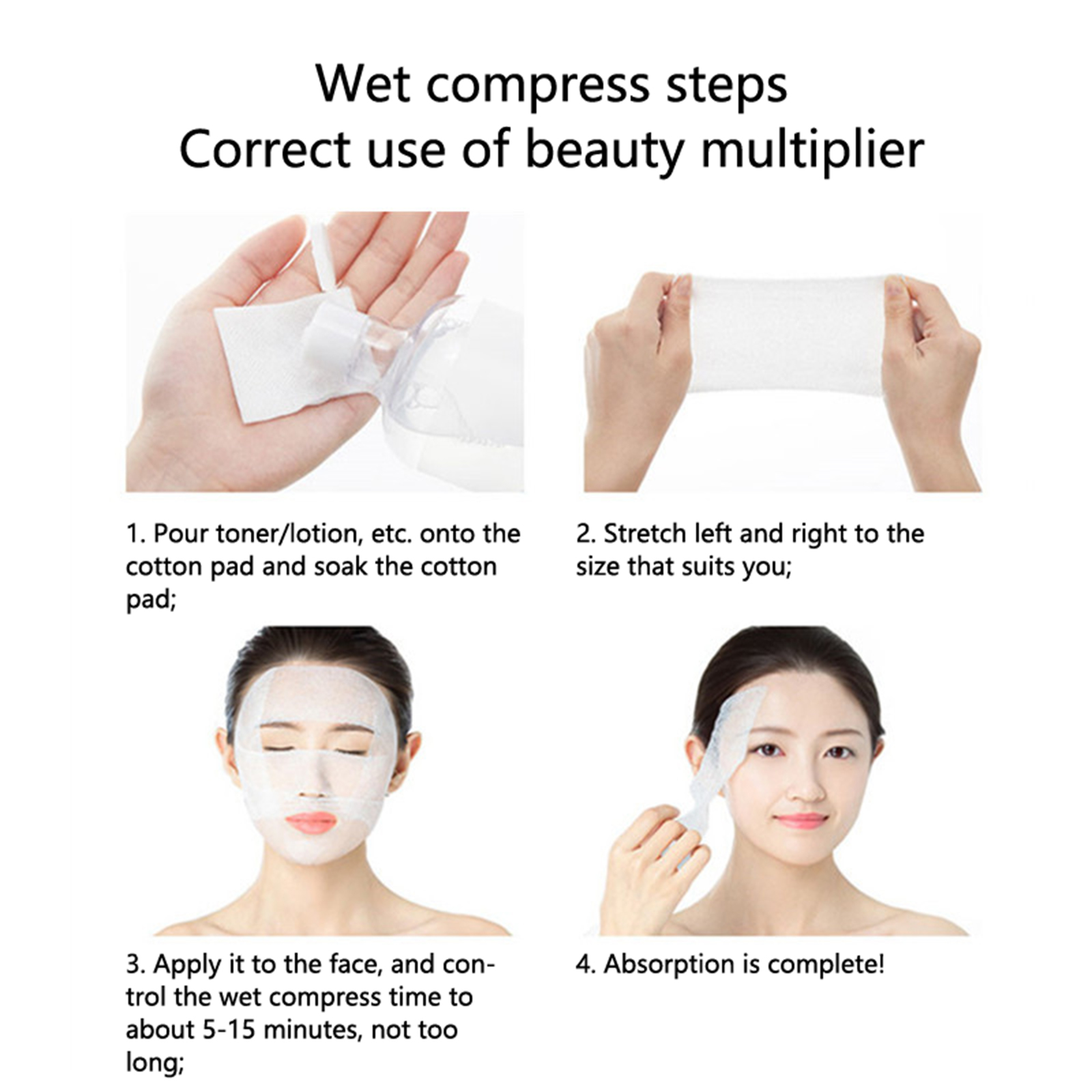 Wet compress steps
Correct use of beauty multiplier

1. Pour toner/lotion, etc. onto the cotton pad and soak the cotton pad;

2. Stretch left and right to the size that suits you;

3. Apply it to the face, and control the wet compress time to about 5-15 minutes, not too long;

4. Absorption is complete!