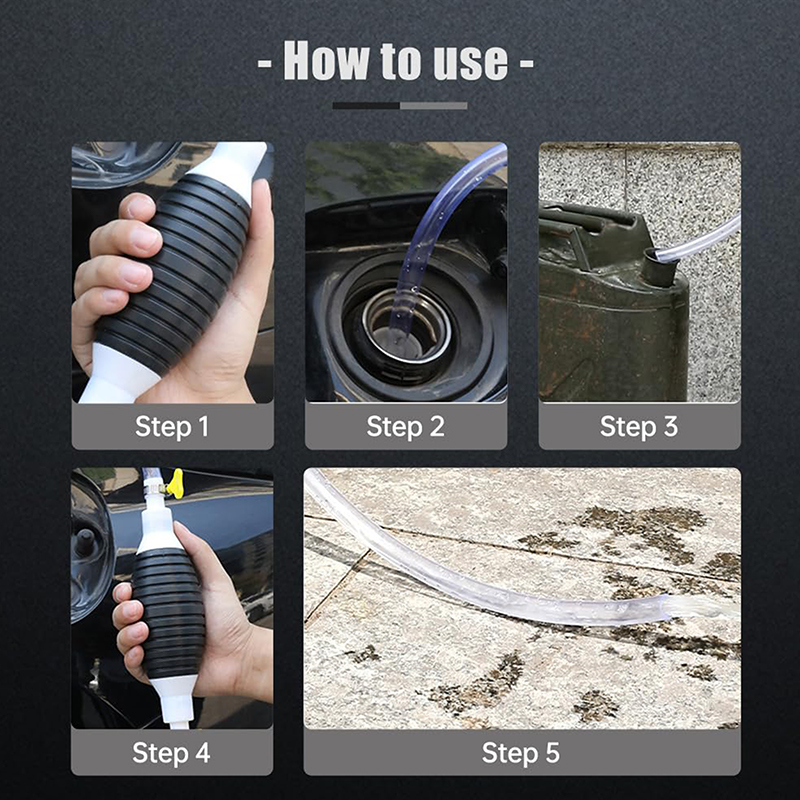 - How to use -

Step 1

Step 2

Step 3

Step 4

Step 5