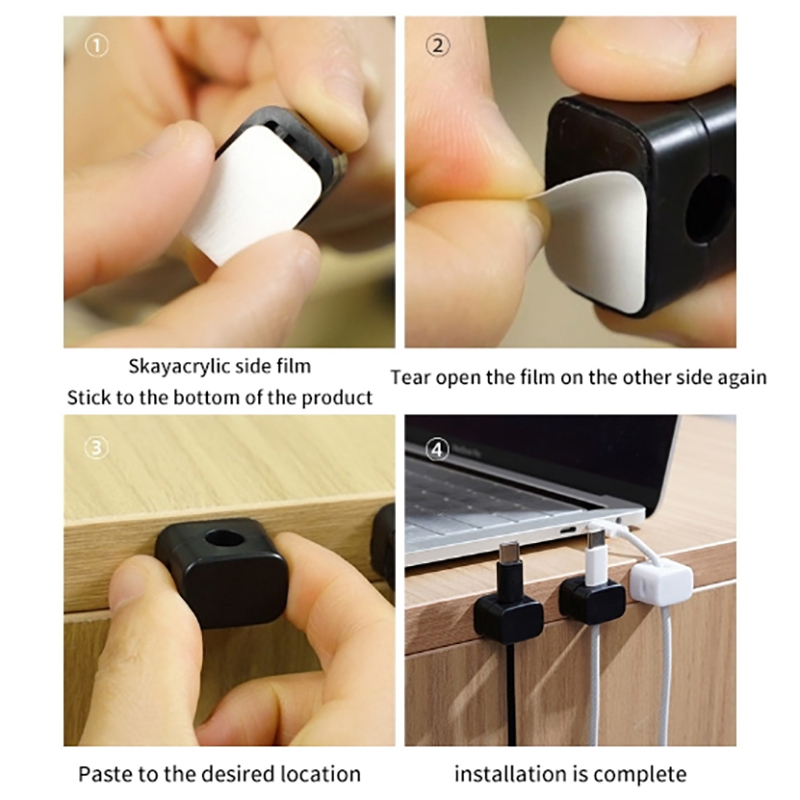 ①

Skayacrylic side film
Stick to the bottom of the product

②

Tear open the film on the other side again

③

Paste to the desired location

④

installation is complete