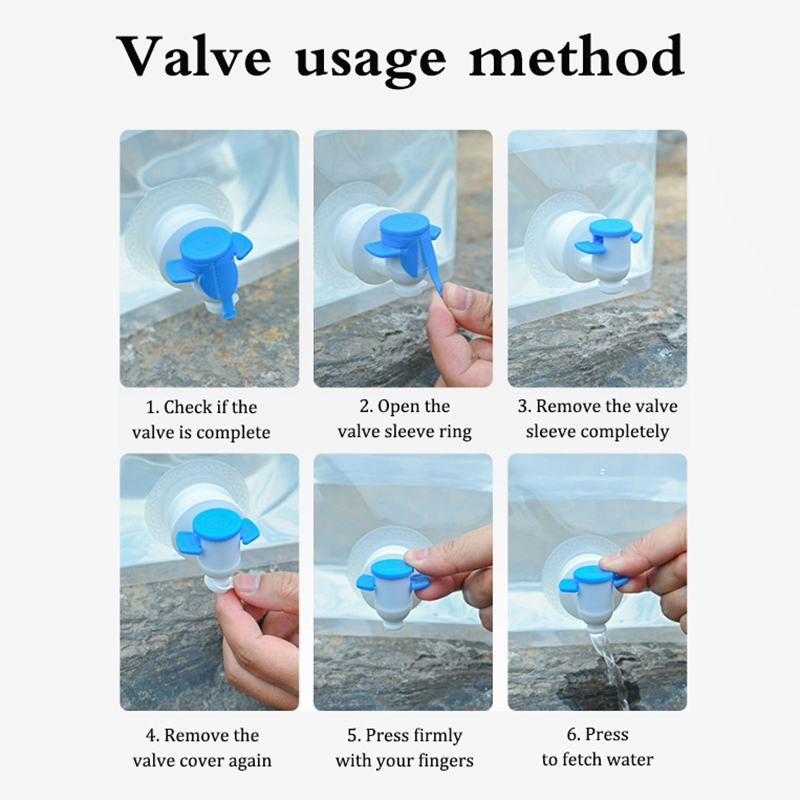 Valve usage method

1. Check if the valve is complete

2. Open the valve sleeve ring

3. Remove the valve sleeve completely

4. Remove the valve cover again

5. Press firmly with your fingers

6. Press to fetch water