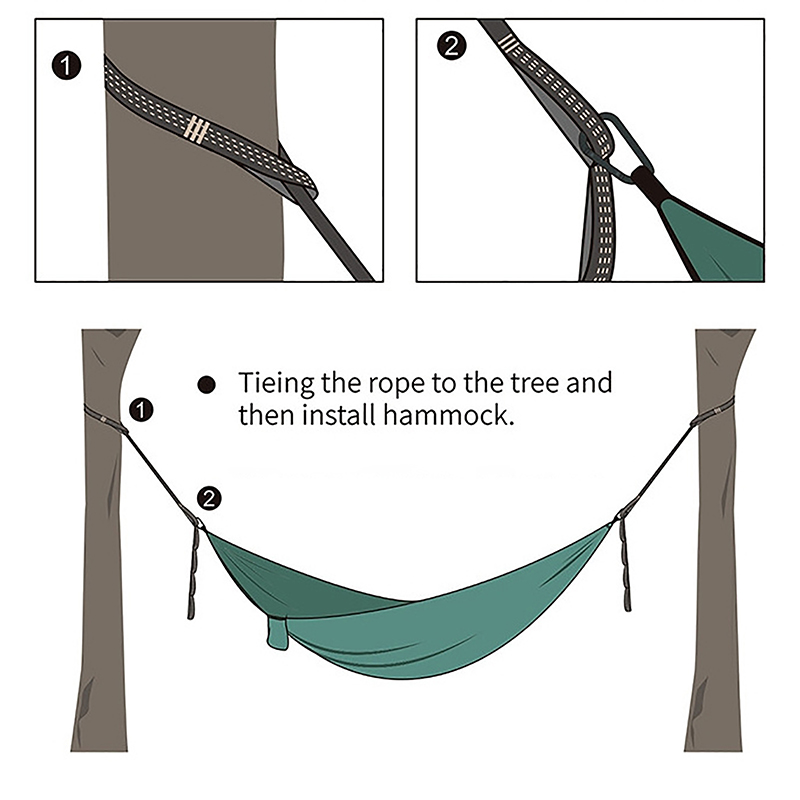 1

2

● Tieing the rope to the tree and then install hammock.

1

2