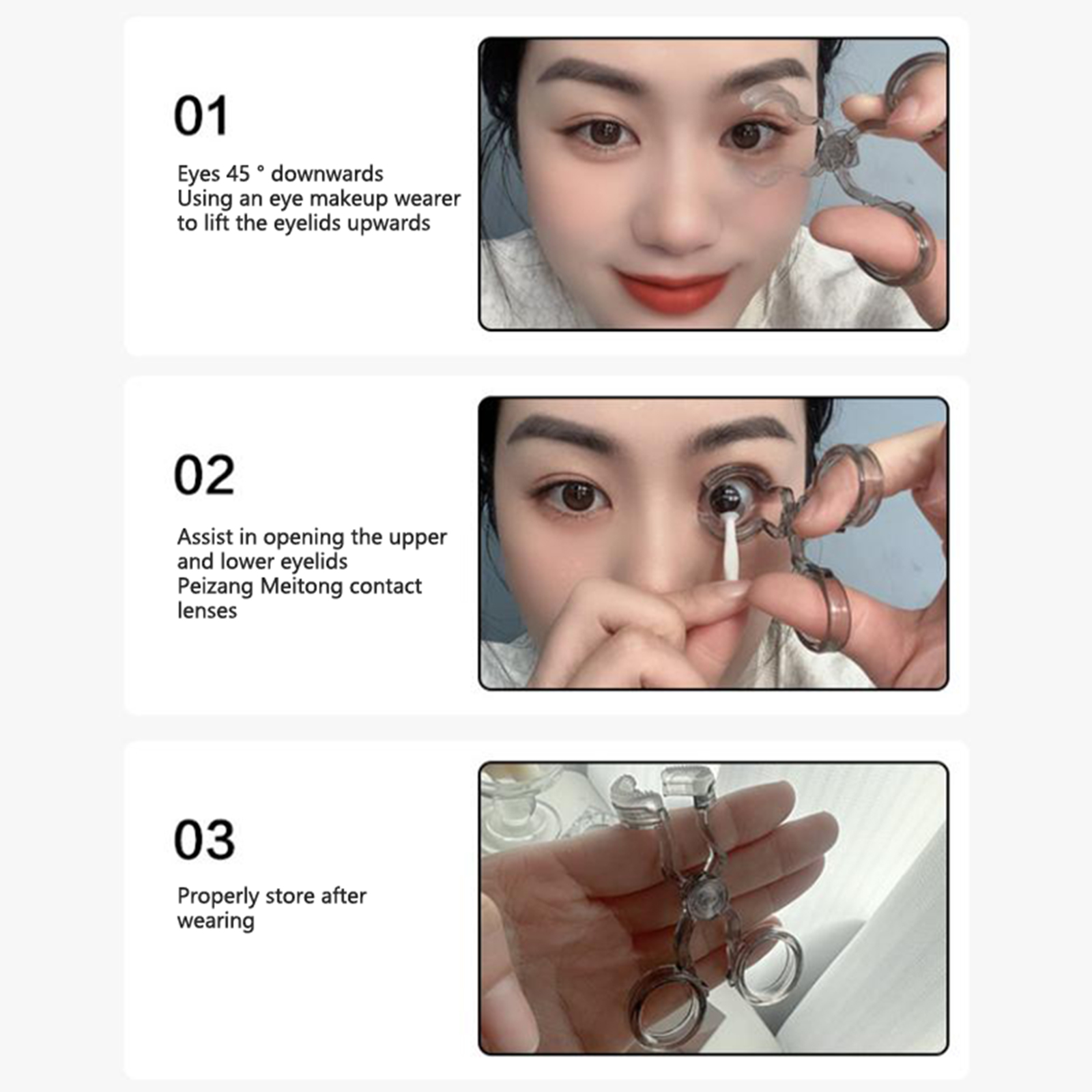 01

Eyes 45 ° downwards
Using an eye makeup wearer to lift the eyelids upwards

02

Assist in opening the upper and lower eyelids
Peizang Meitong contact lenses

03

Properly store after wearing