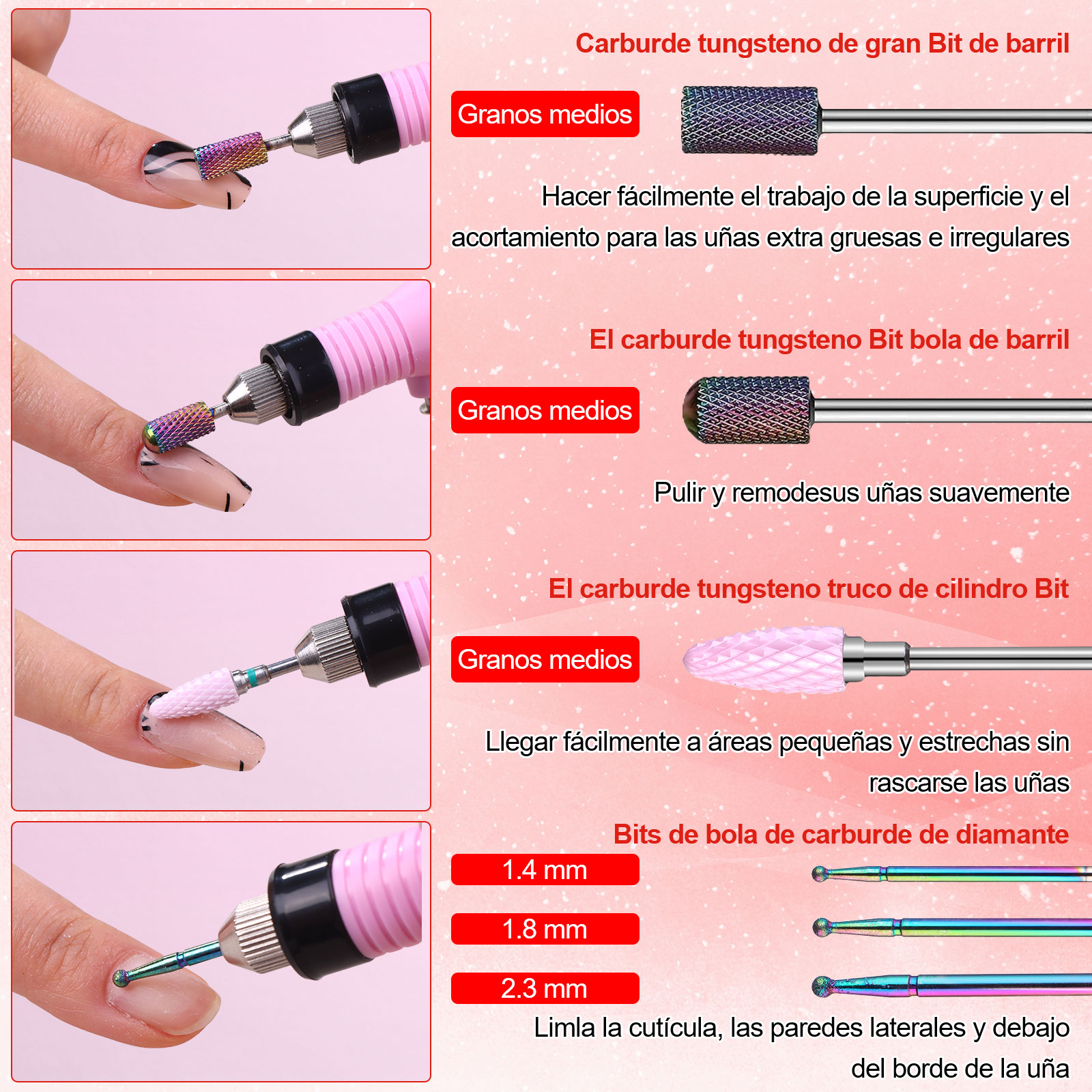 Carburde tungsteno de gran Bit de barril

Granos medios

Hacer fácilmente el trabajo de la superficie y el acortamiento para las uñas extra gruesas e irregulares

El carburde tungsteno Bit bola de barril

Granos medios

Pulir y remodesus uñas suavemente

El carburde tungsteno truco de cilindro Bit

Granos medios

Llegar fácilmente a áreas pequeñas y estrechas sin rascarse las uñas

Bits de bola de carburde de diamante

1.4 mm

1.8 mm

2.3 mm

Limla la cutícula, las paredes laterales y debajo del borde de la uña