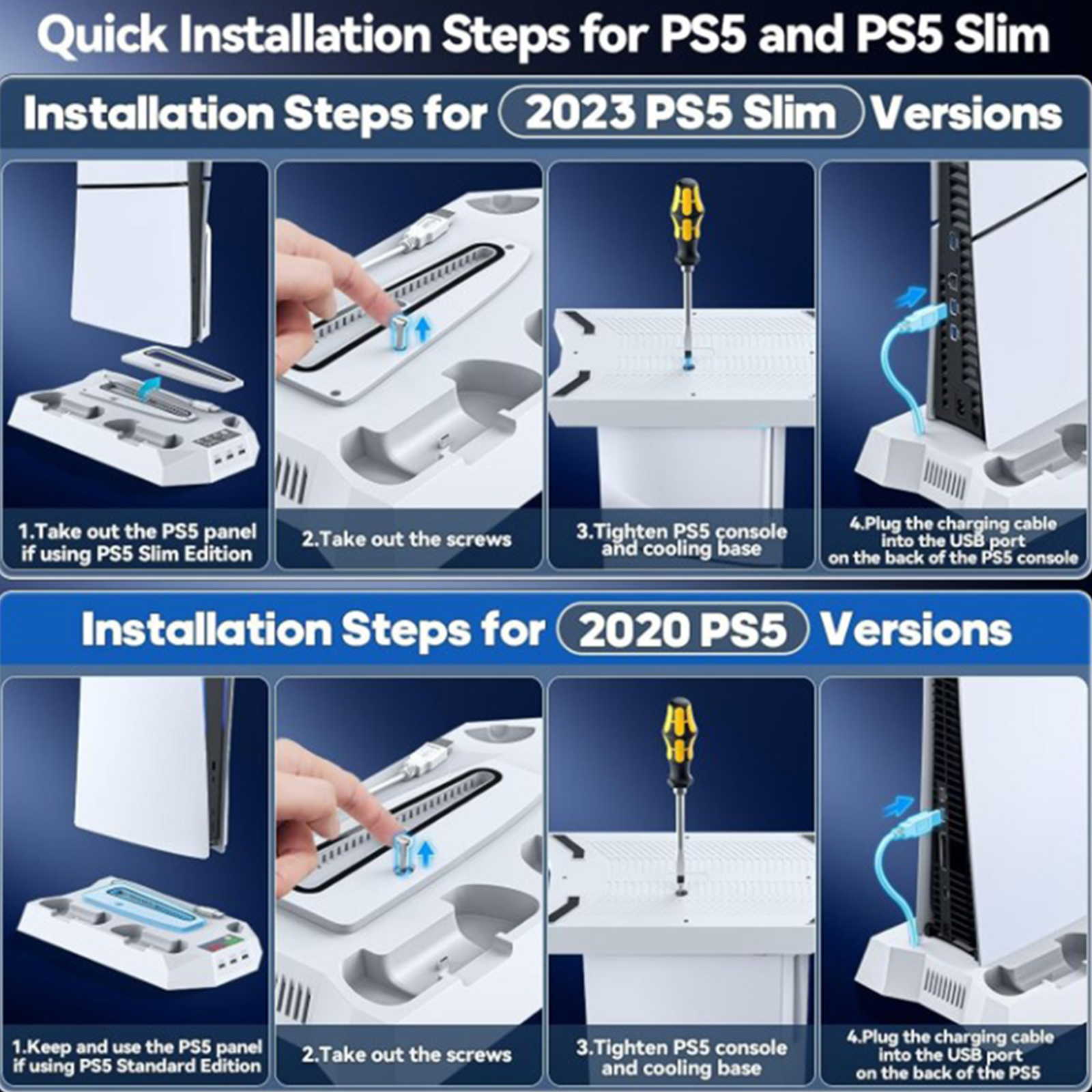 Quick Installation Steps for PS5 and PS5 Slim

Installation Steps for 2023 PS5 Slim Versions

1.Take out the PS5 panel if using PS5 Slim Edition

2.Take out the screws

3.Tighten PS5 console and cooling base

4.Plug the charging cable into the USB port on the back of the PS5 console

Installation Steps for 2020 PS5 Versions

1.Keep and use the PS5 panel if using PS5 Standard Edition

2.Take out the screws

3.Tighten PS5 console and cooling base

4.Plug the charging cable into the USB port on the back of the PS5