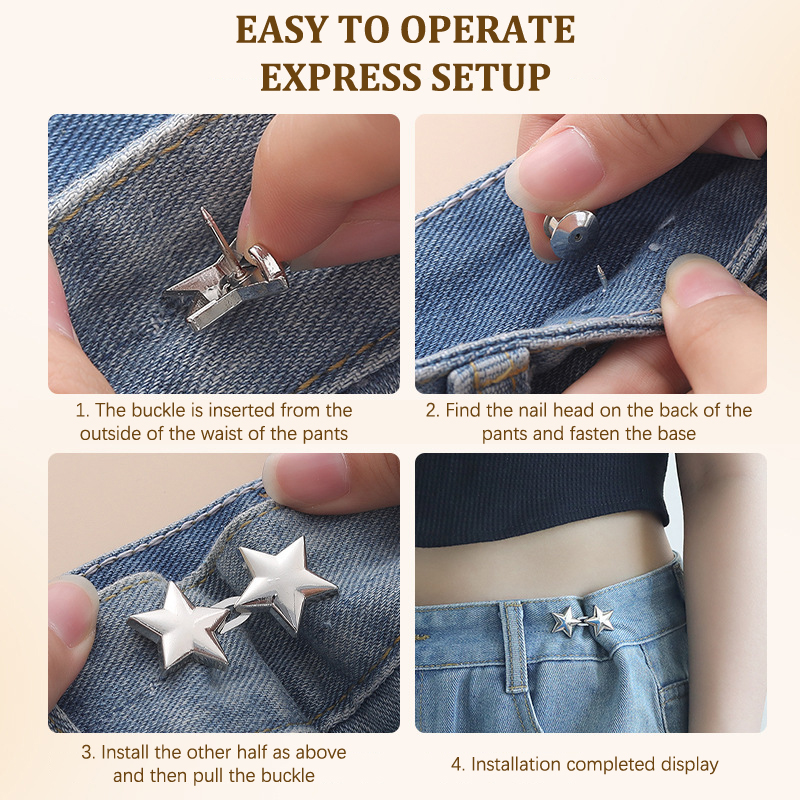 EASY TO OPERATE
EXPRESS SETUP

1. The buckle is inserted from the outside of the waist of the pants

2. Find the nail head on the back of the pants and fasten the base

3. Install the other half as above and then pull the buckle

4. Installation completed display