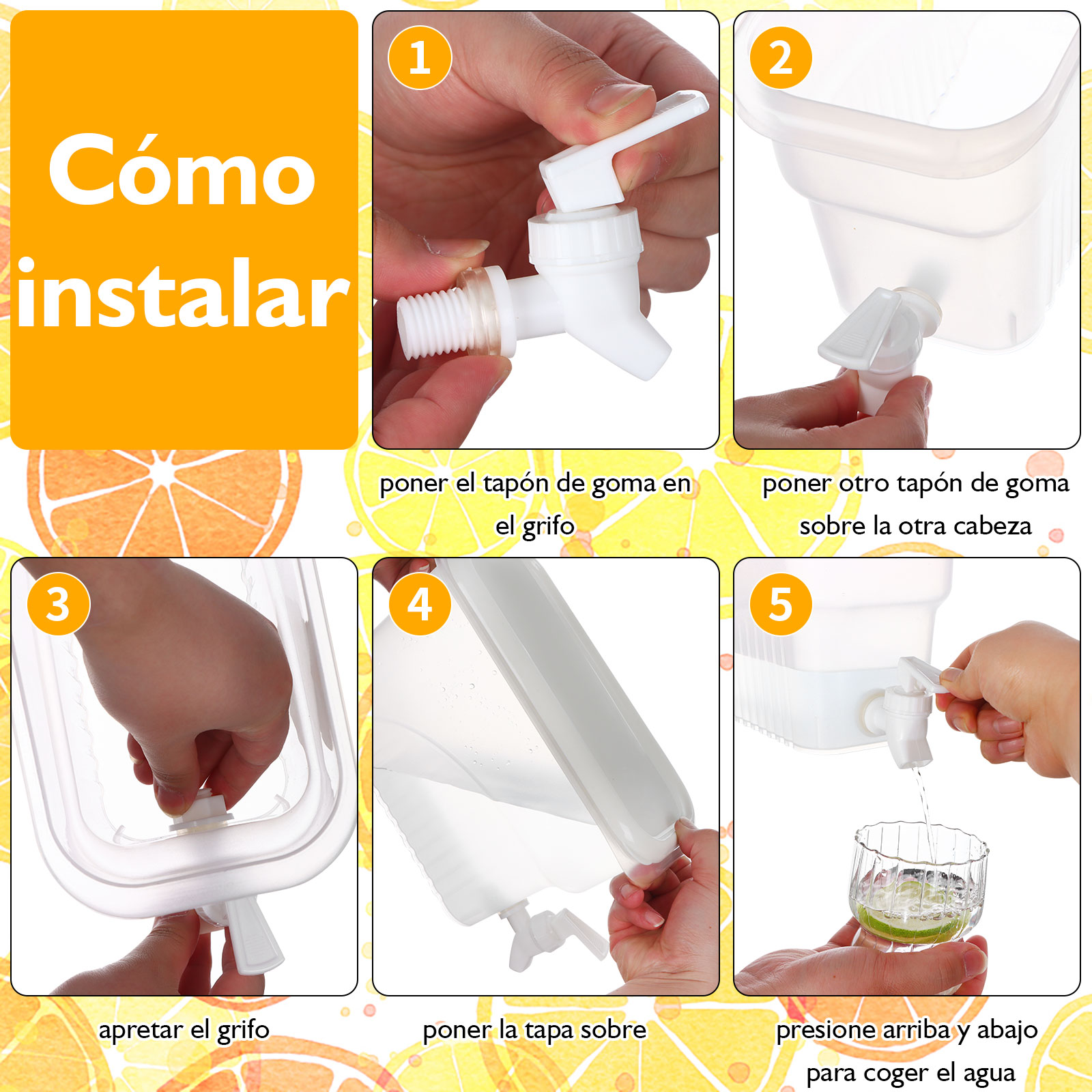 Cómo instalar

1

poner el tapón de goma en el grifo

2

poner otro tapón de goma sobre la otra cabeza

3

apretar el grifo

4

poner la tapa sobre

5

presione arriba y abajo para coger el agua