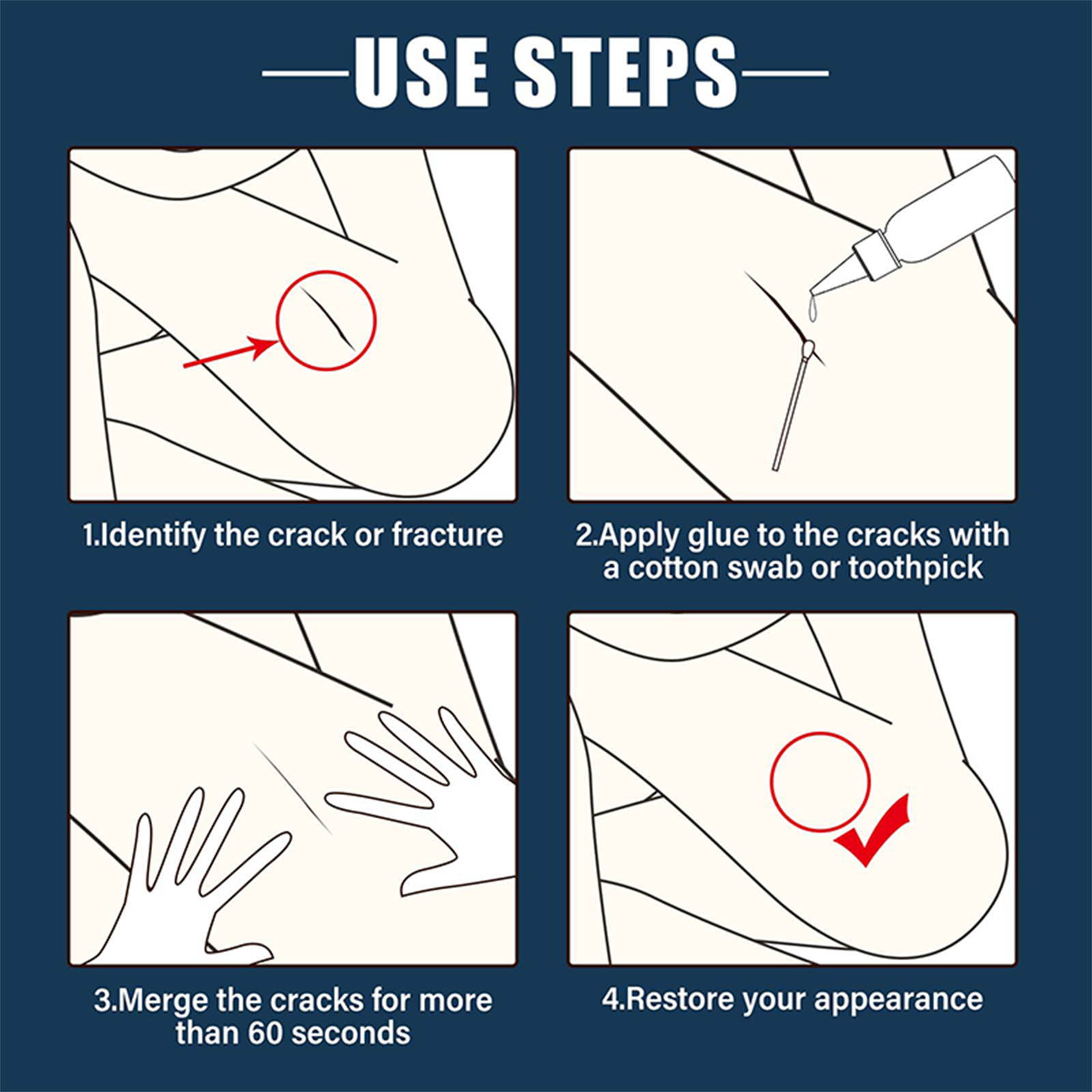 USE STEPS

1.Identify the crack or fracture

2.Apply glue to the cracks with a cotton swab or toothpick

3.Merge the cracks for more than 60 seconds

4.Restore your appearance