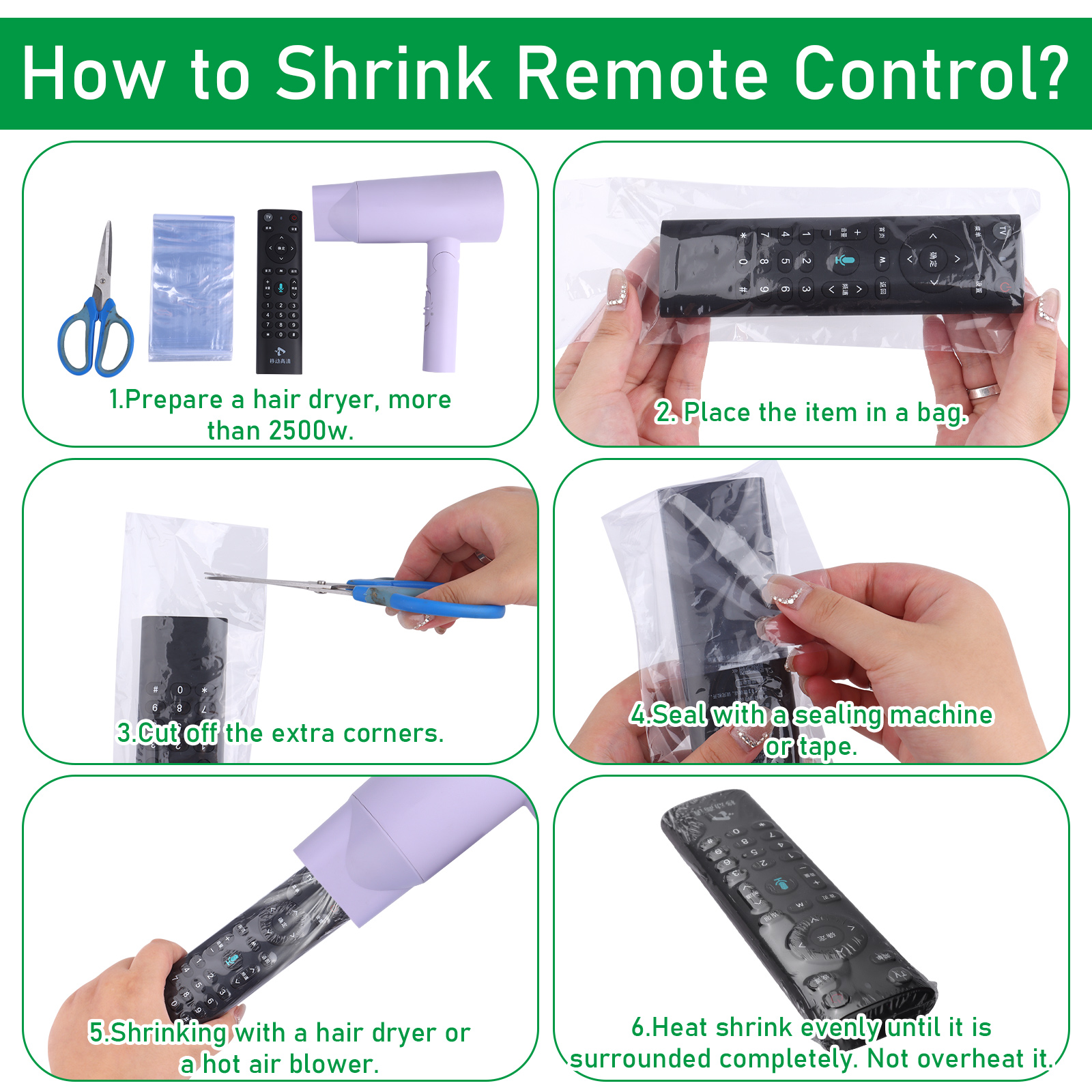 How to Shrink Remote Control?

1.Prepare a hair dryer, more than 2500w.

2. Place the item in a bag.

3.Cut off the extra corners.

4.Seal with a sealing machine or tape.

5.Shrinking with a hair dryer or a hot air blower.

6.Heat shrink evenly until it is surrounded completely. Not overheat it.