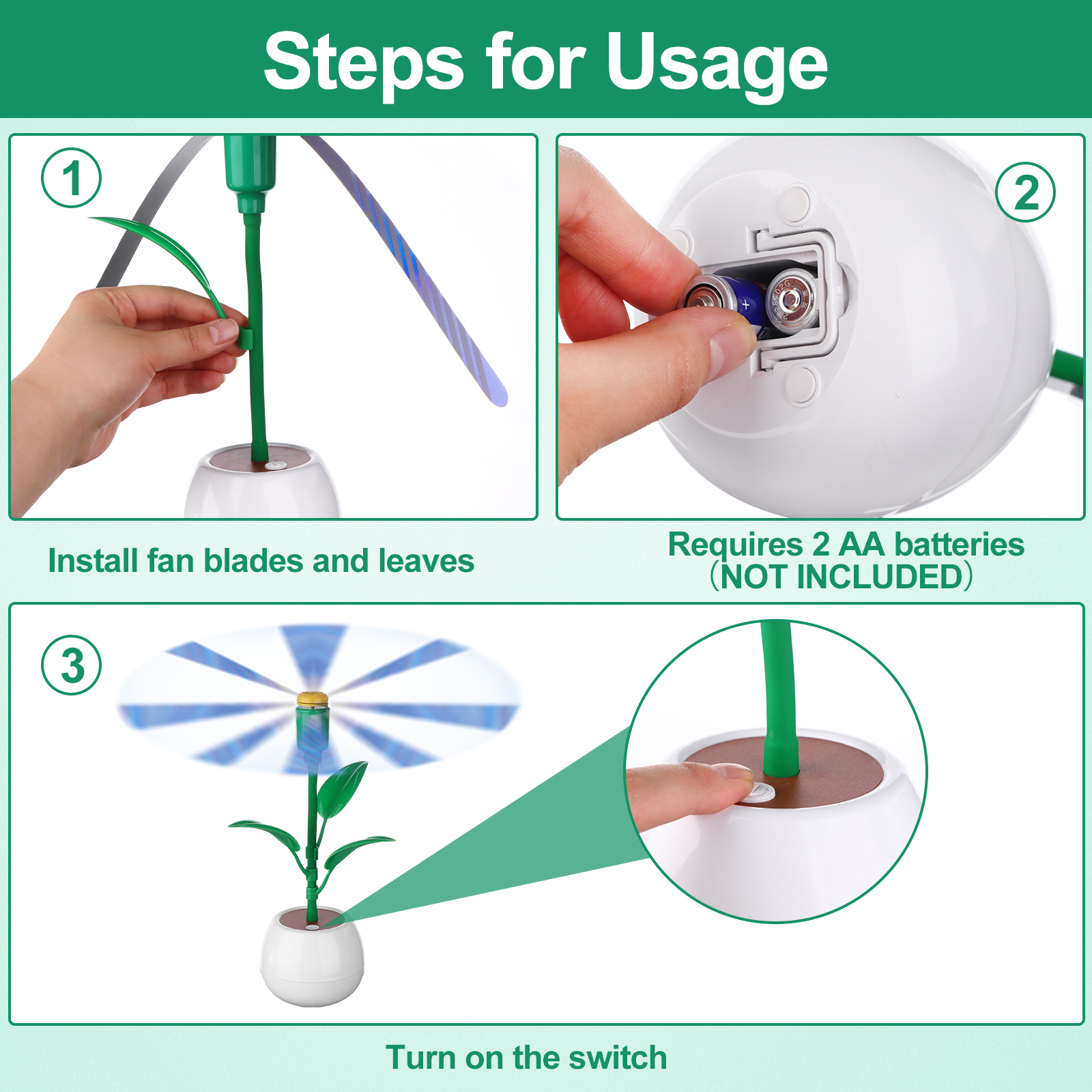 Steps for Usage

1

2

Install fan blades and leaves

Requires 2 AA batteries
(NOT INCLUDED)

3

Turn on the switch