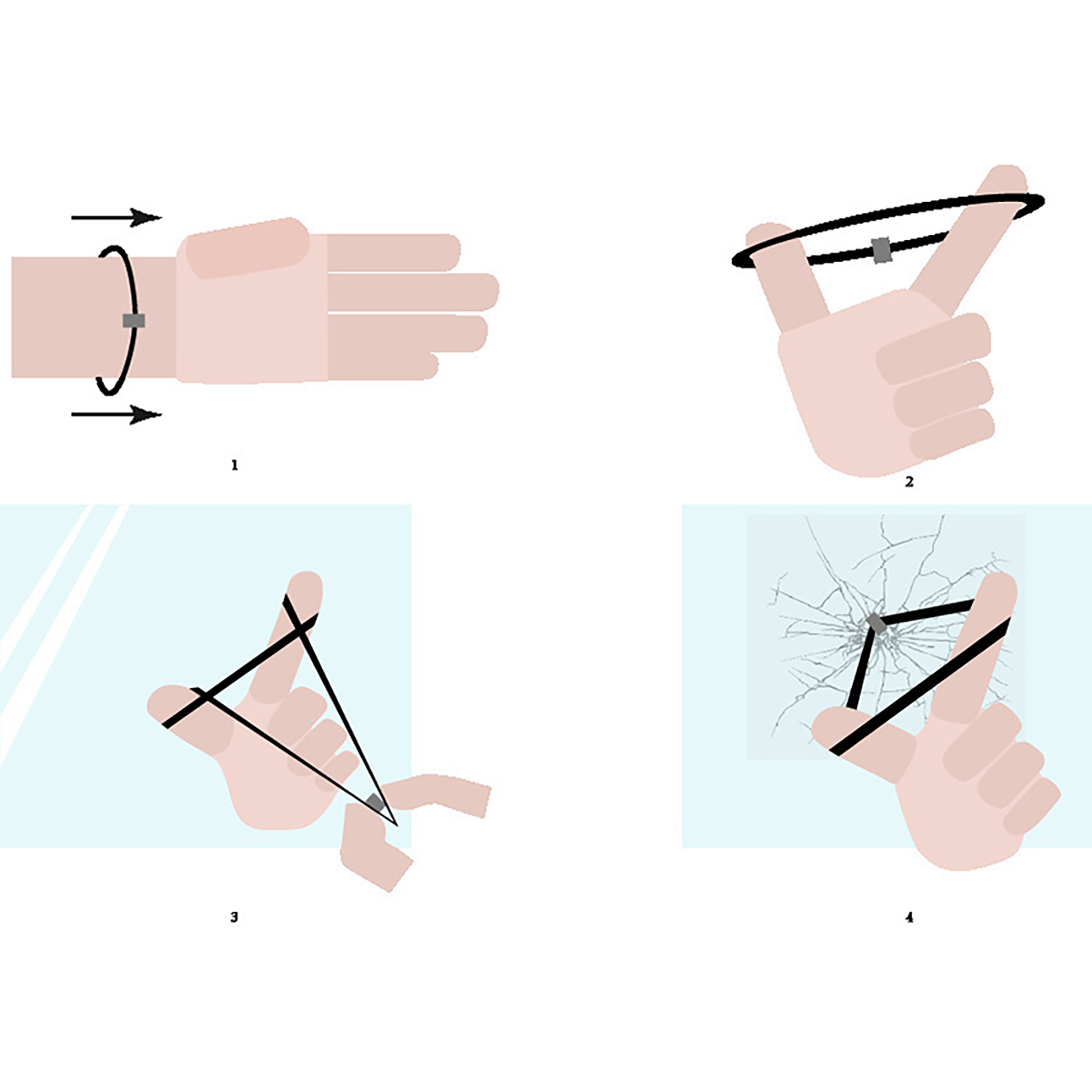 1

2

3

4