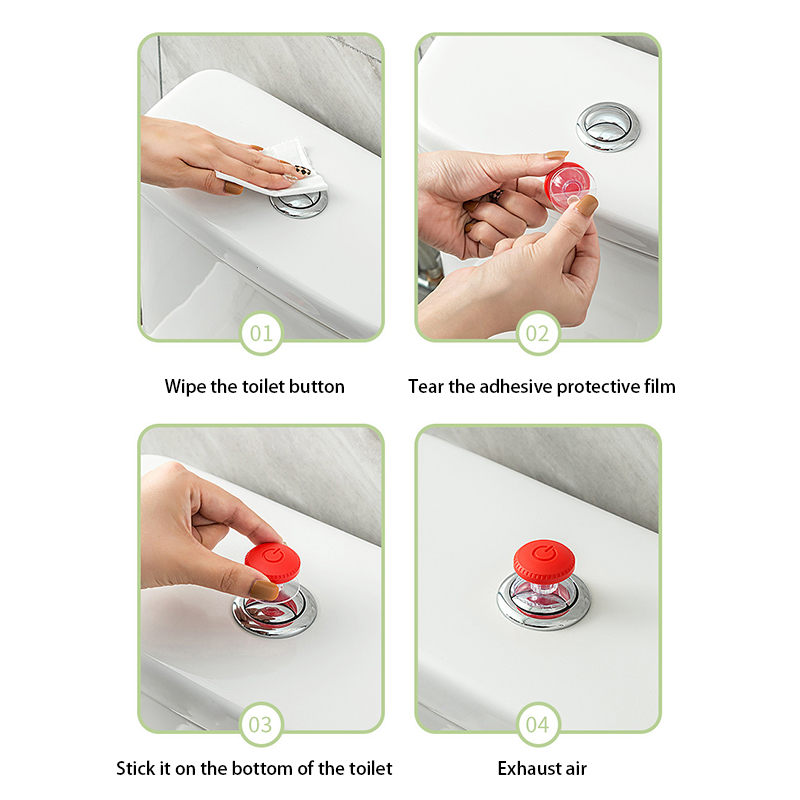 01

Wipe the toilet button

02

Tear the adhesive protective film

03

Stick it on the bottom of the toilet

04

Exhaust air