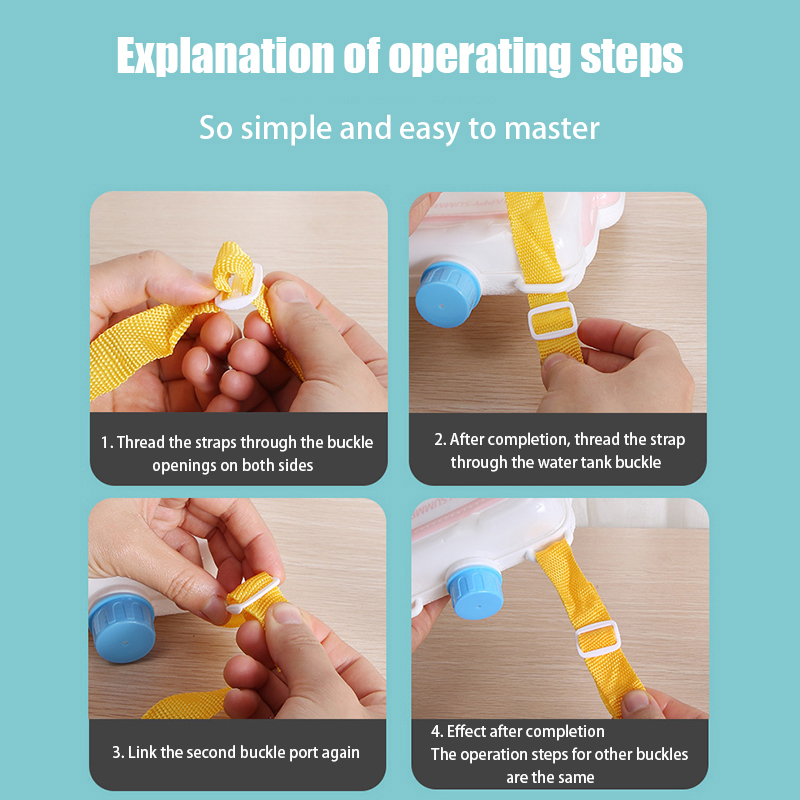 Explanation of operating steps

So simple and easy to master

1. Thread the straps through the buckle openings on both sides

2. After completion, thread the strap through the water tank buckle

3. Link the second buckle port again

4. Effect after completion
The operation steps for other buckles are the same