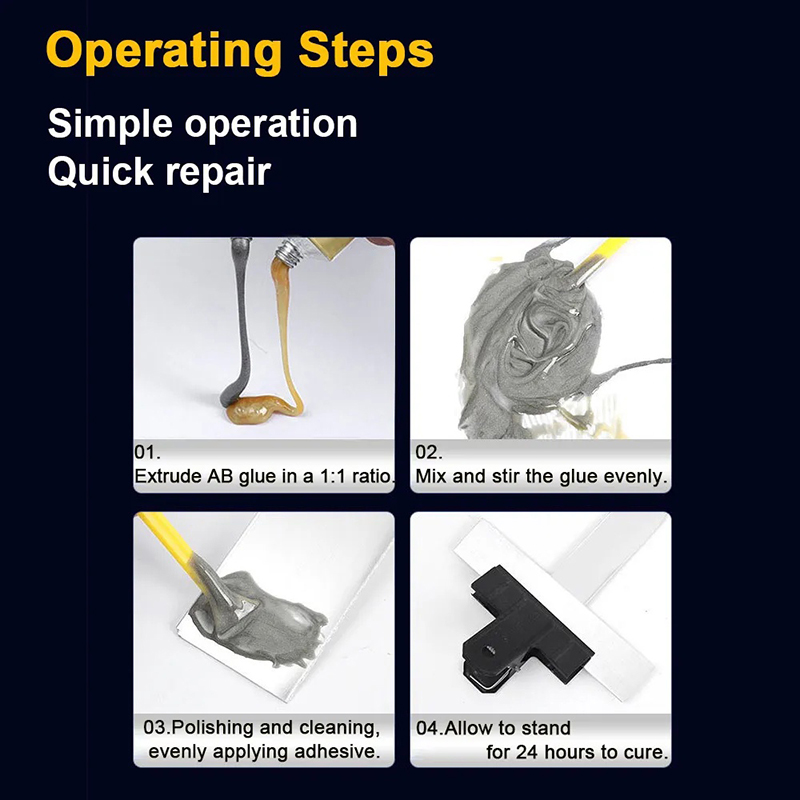 Operating Steps

Simple operation
Quick repair

01.
Extrude AB glue in a 1:1 ratio.

02.
Mix and stir the glue evenly.

03.Polishing and cleaning, evenly applying adhesive.

04.Allow to stand for 24 hours to cure.