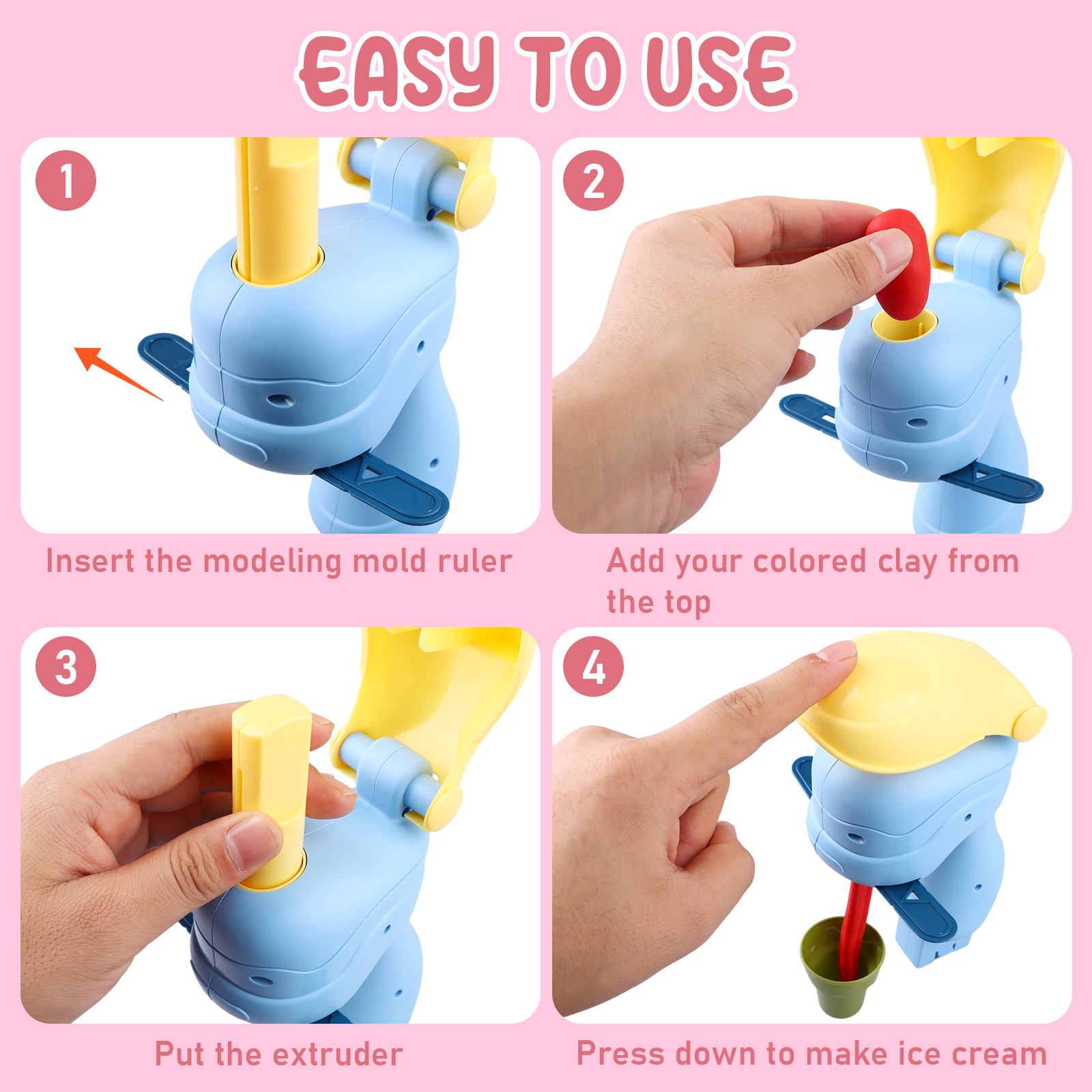 EASY TO USE

1

Insert the modeling mold ruler

2

Add your colored clay from the top

3

Put the extruder

4

Press down to make ice cream