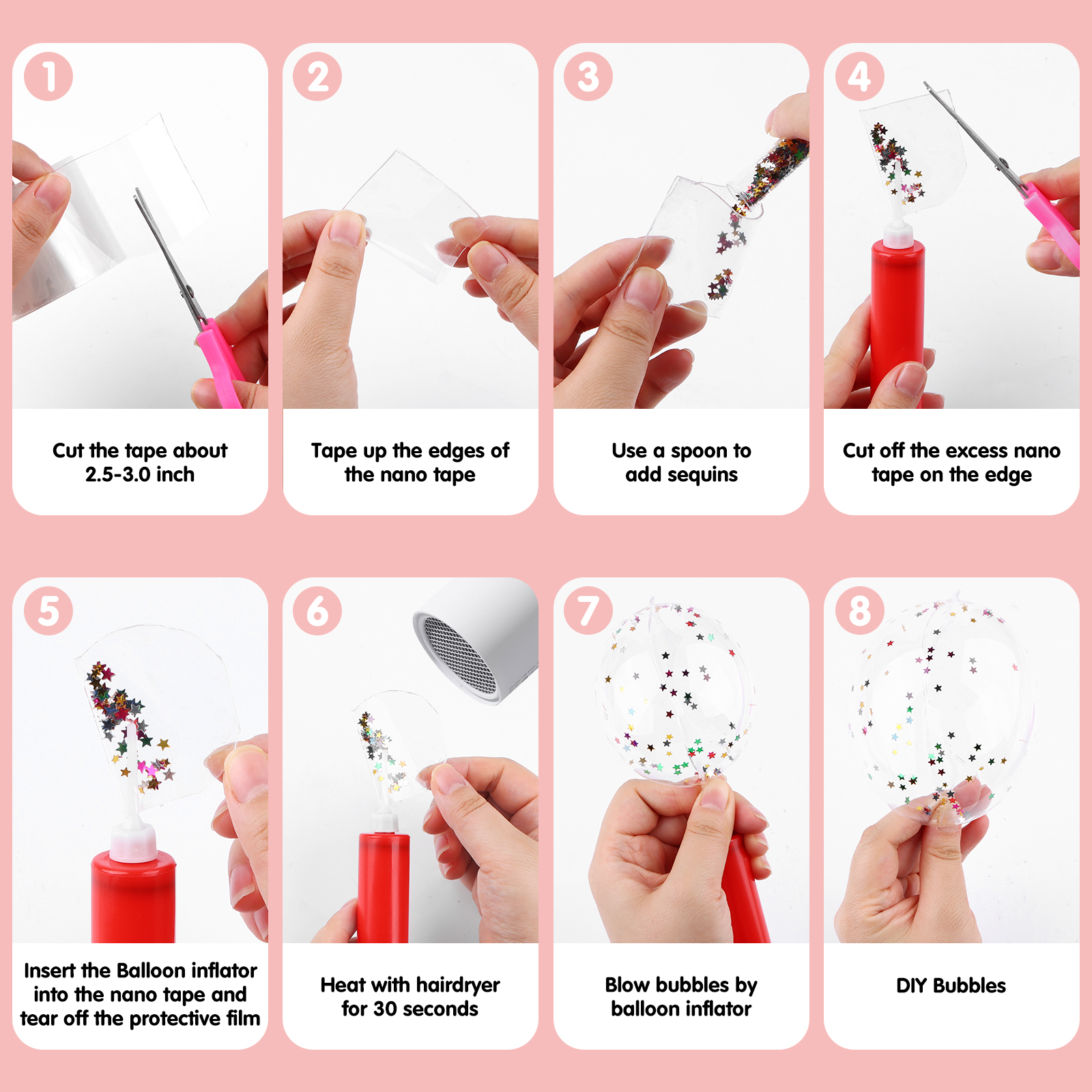 1

Cut the tape about 2.5-3.0 inch

2

Tape up the edges of the nano tape

3

Use a spoon to add sequins

4

Cut off the excess nano tape on the edge

5

Insert the Balloon inflator into the nano tape and tear off the protective film

6

Heat with hairdryer for 30 seconds

7

Blow bubbles by balloon inflator

8

DIY Bubbles