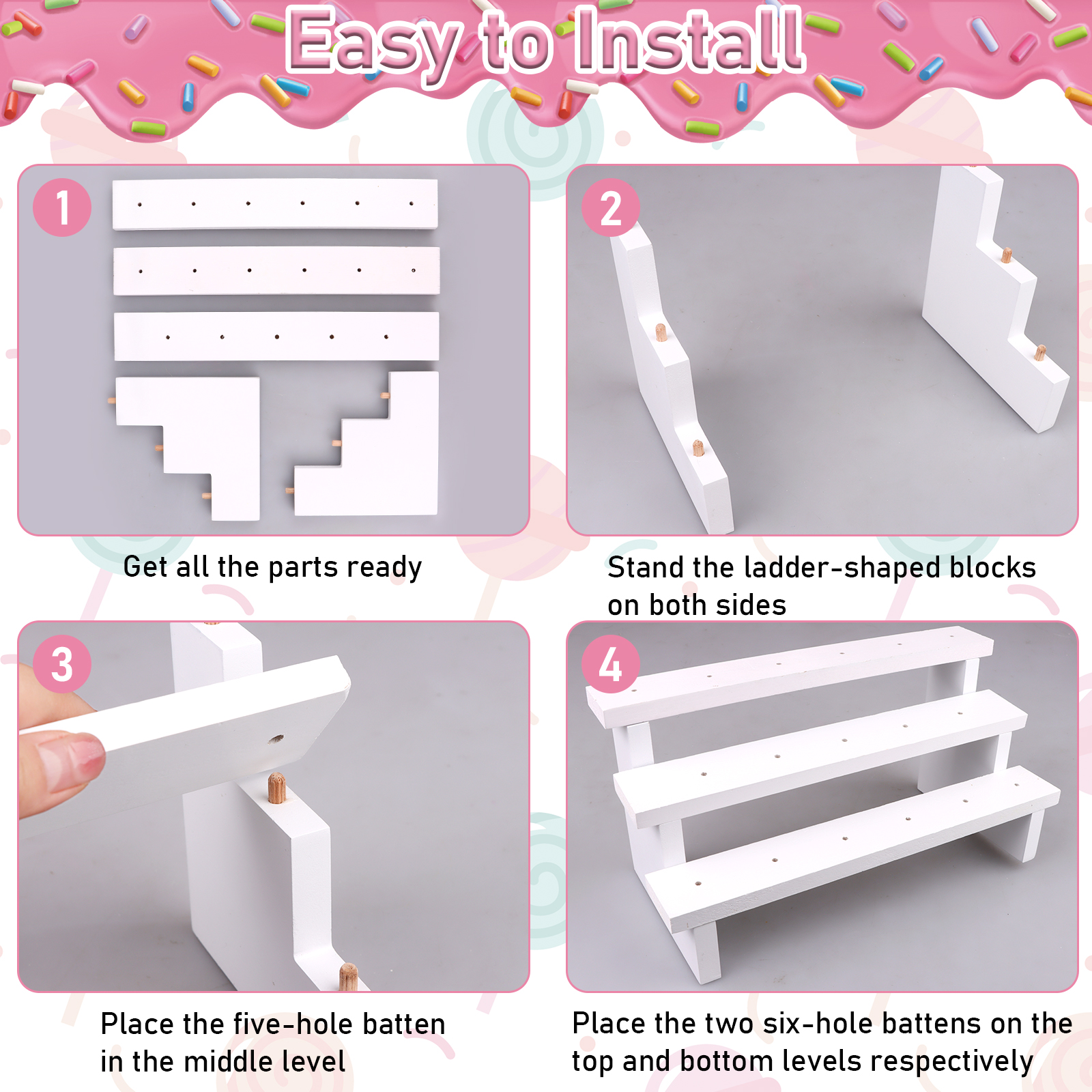 Easy to Install

1

Get all the parts ready

2

Stand the ladder-shaped blocks on both sides

3

Place the five-hole batten in the middle level

4

Place the two six-hole battens on the top and bottom levels respectively