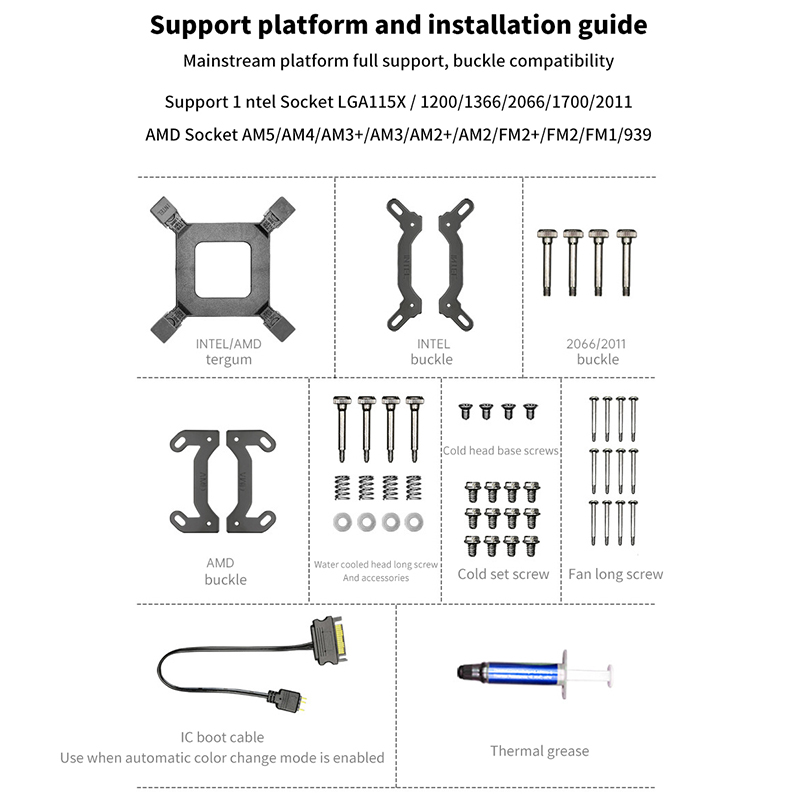 Support platform and installation guide

Mainstream platform full support, buckle compatibility

Support 1 ntel Socket LGA115X / 1200/1366/2066/1700/2011

AMD Socket AM5/AM4/AM3+/AM3/AM2+/AM2/FM2+/FM2/FM1/939

INTEL/AMD
tergum

INTEL
buckle

2066/2011
buckle

AMD
buckle

Water cooled head long screw
And accessories

Cold head base screws

Cold set screw

Fan long screw

IC boot cable
Use when automatic color change mode is enabled

Thermal grease