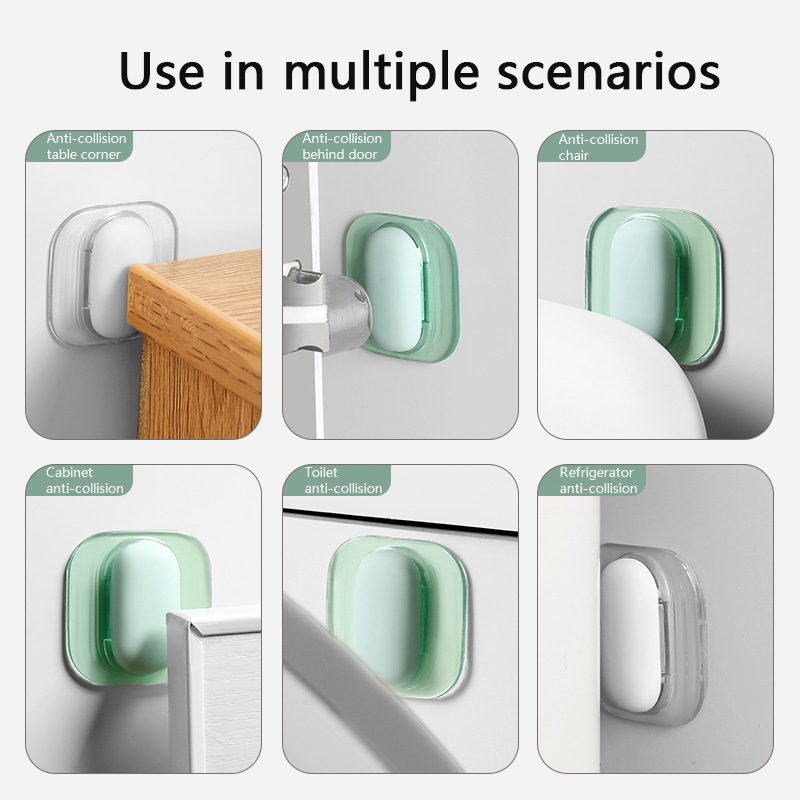 Use in multiple scenarios

Anti-collision table corner

Anti-collision behind door

Anti-collision chair

Cabinet anti-collision

Toilet anti-collision

Refrigerator anti-collision