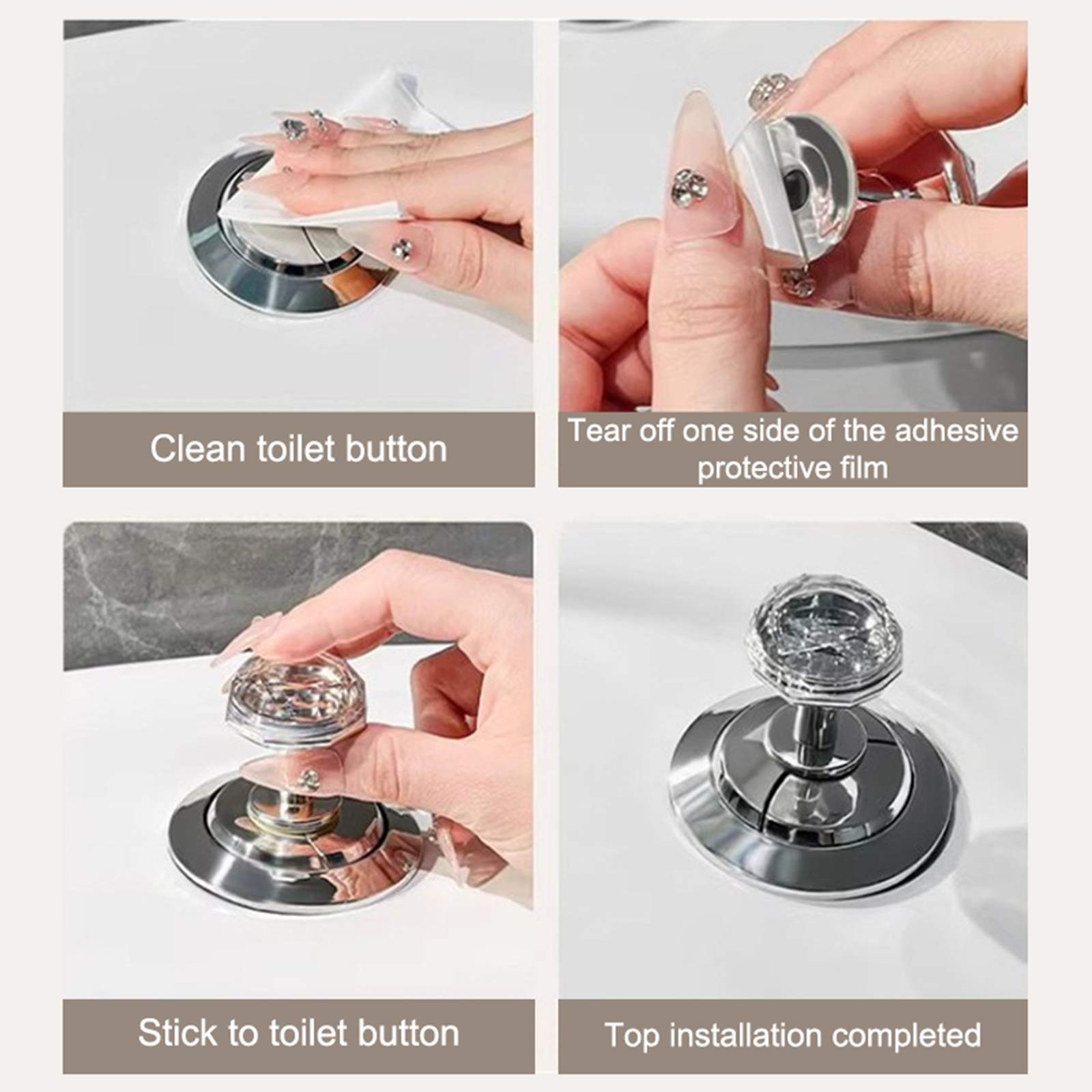 Clean toilet button

Tear off one side of the adhesive protective film

Stick to toilet button

Top installation completed