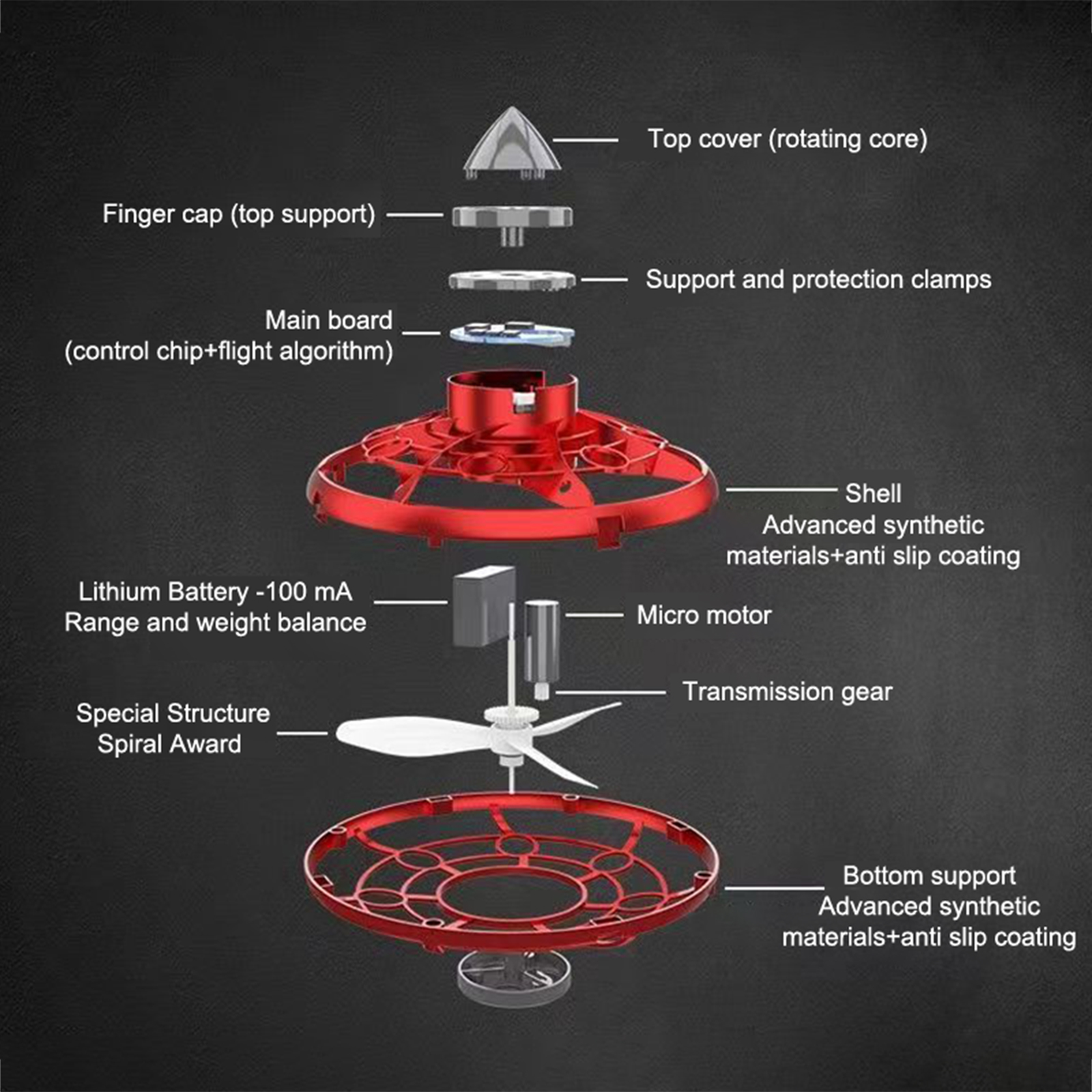 Top cover (rotating core)

Finger cap (top support)

Support and protection clamps

Main board
(control chip+flight algorithm)

Shell
Advanced synthetic
materials+anti slip coating

Lithium Battery -100 mA
Range and weight balance

Micro motor

Transmission gear

Special Structure
Spiral Award

Bottom support
Advanced synthetic
materials+anti slip coating