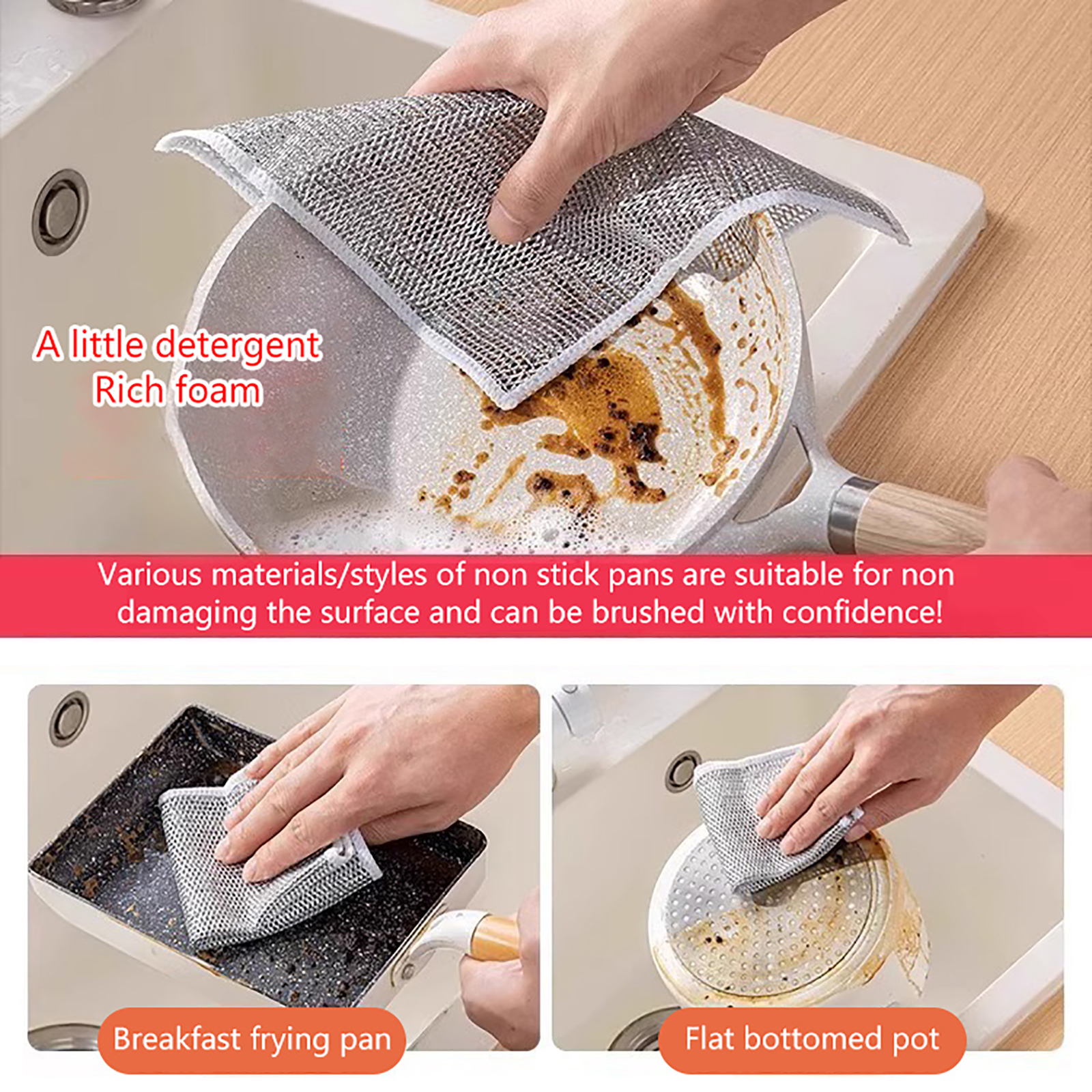 A little detergent
Rich foam

Various materials/styles of non stick pans are suitable for non damaging the surface and can be brushed with confidence!

Breakfast frying pan

Flat bottomed pot